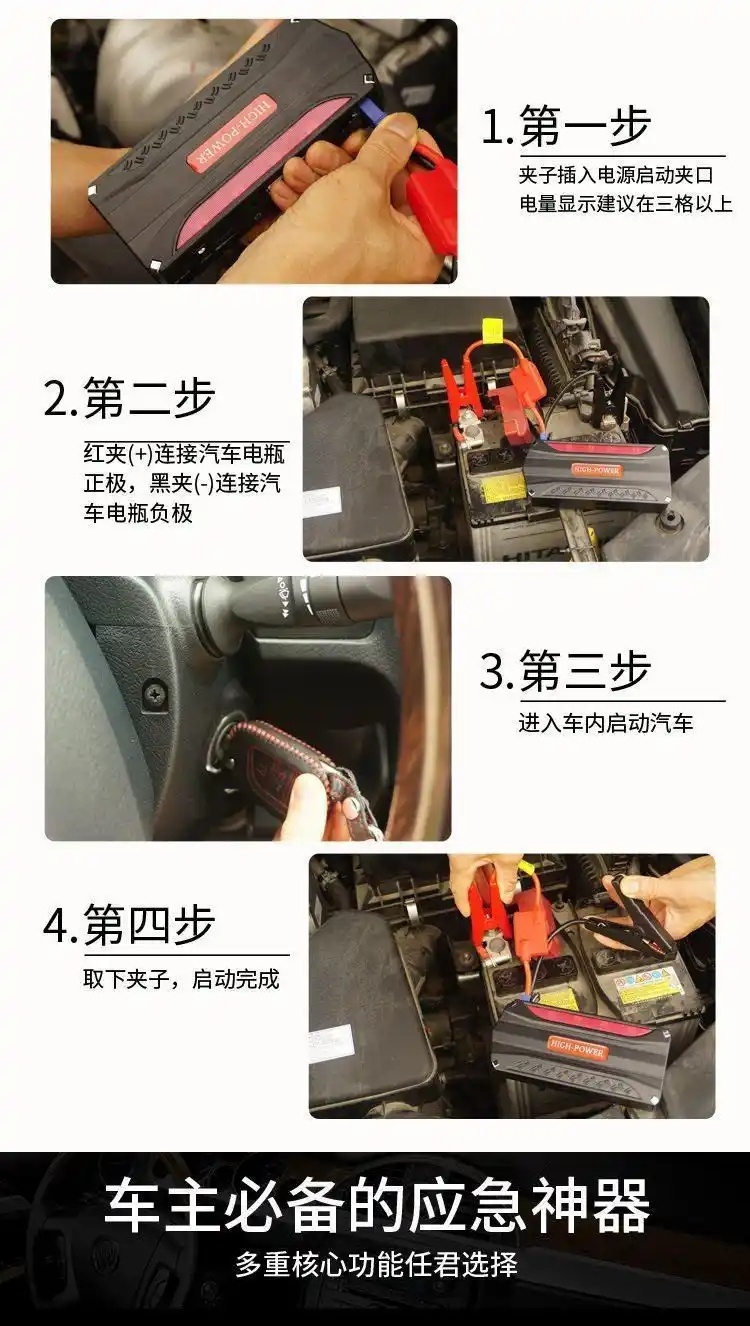 HIGH-POWER

1.第一步

夹子插入电源启动夹口
电量显示建议在三格以上

2.第二步

红夹(+)连接汽车电瓶正极，黑夹(-)连接汽车电瓶负极

HIGH-POWER

3.第三步

进入车内启动汽车

4.第四步

取下夹子，启动完成

HIGH-POWER

车主必备的应急神器

多重核心功能任君选择