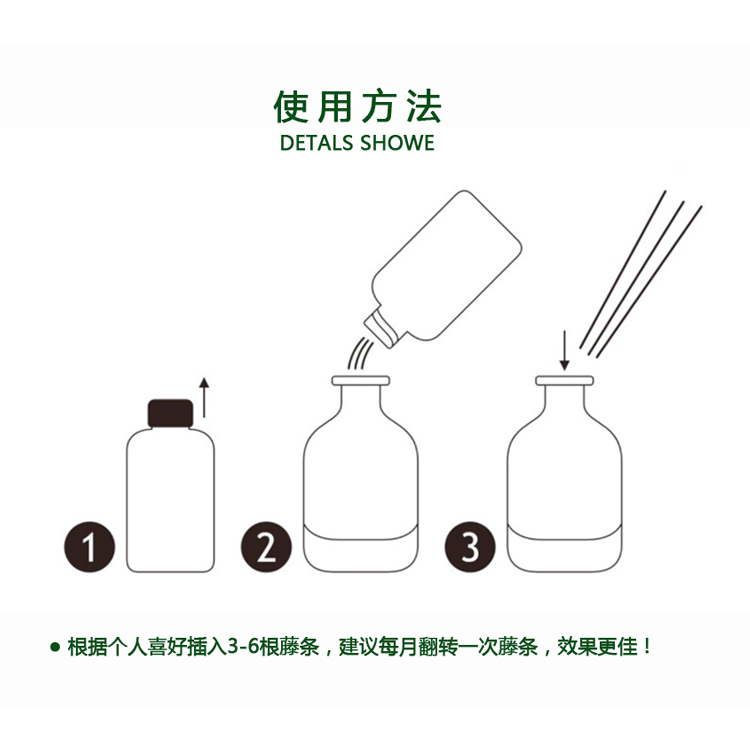 使用方法
DETALS SHOWE

1

2

3

● 根据个人喜好插入3-6根藤条，建议每月翻转一次藤条，效果更佳！