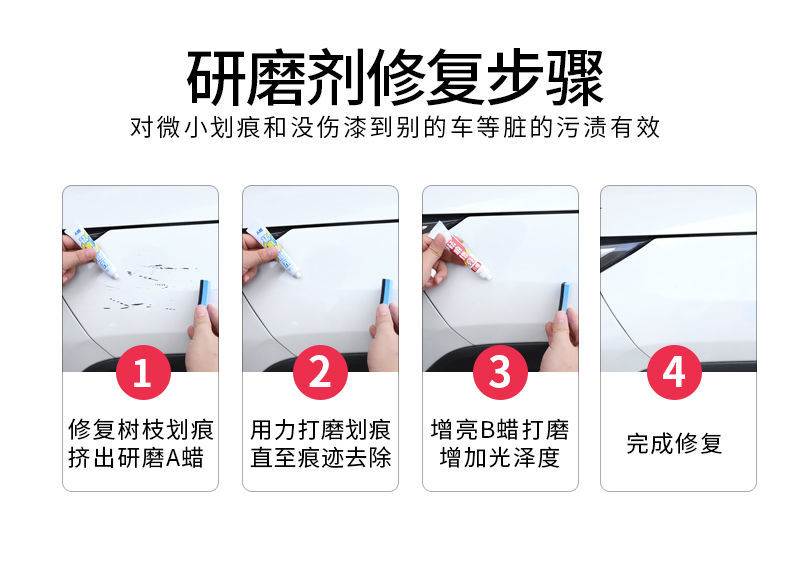 研磨剂修复步骤
对微小划痕和没伤漆到别的车等脏的污渍有效

1
修复树枝划痕
挤出研磨A蜡

2
用力打磨划痕
直至痕迹去除

3
增亮B蜡打磨
增加光泽度

4
完成修复