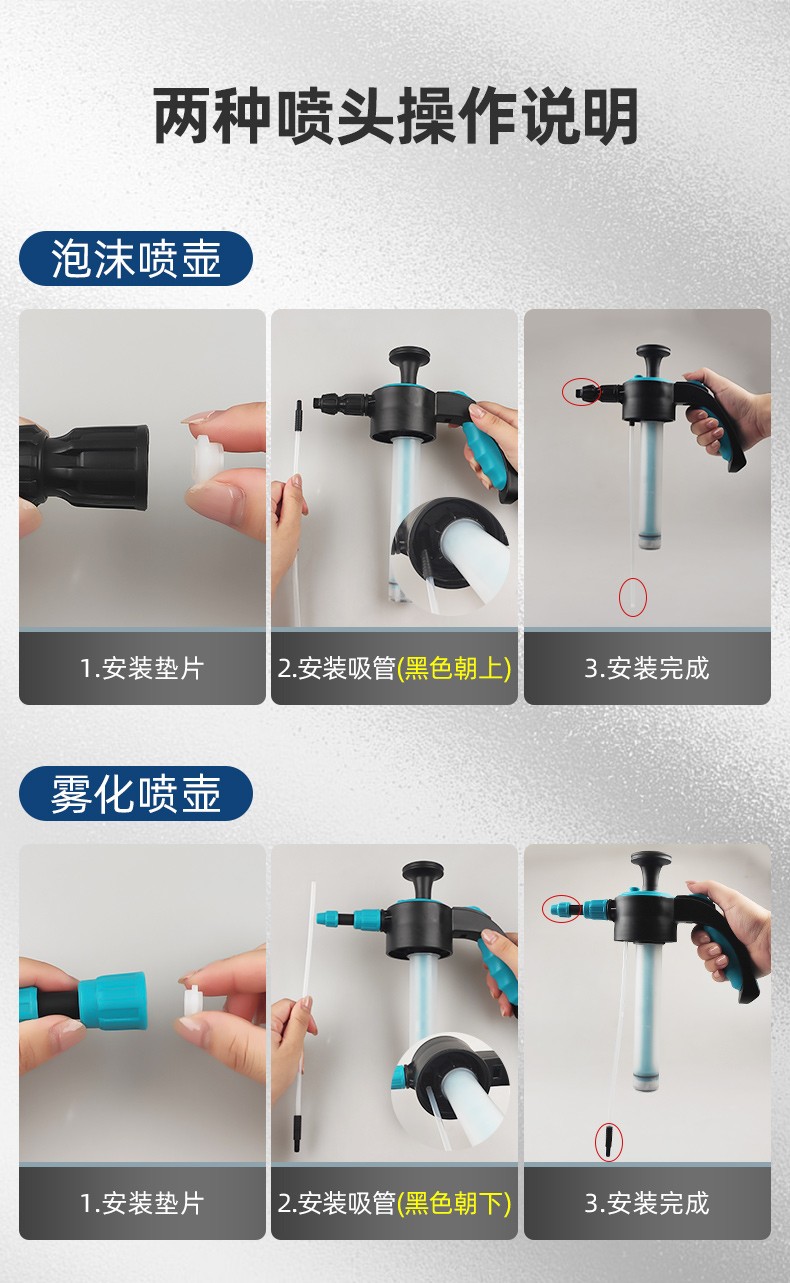 两种喷头操作说明

泡沫喷壶

1.安装垫片

2.安装吸管(黑色朝上)

3.安装完成

雾化喷壶

1.安装垫片

2.安装吸管(黑色朝下)

3.安装完成