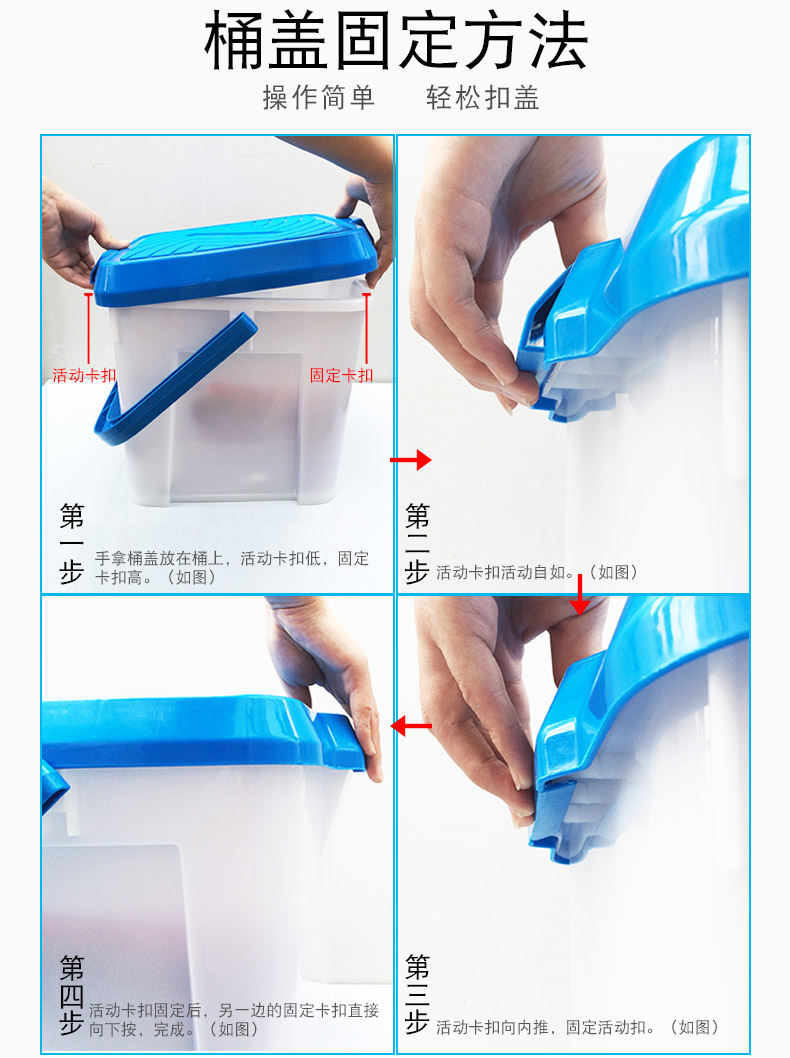 桶盖固定方法

操作简单　　轻松扣盖

活动卡扣

固定卡扣

第一步

手拿桶盖放在桶上，活动卡扣低，固定卡扣高。（如图）

第二步

活动卡扣活动自如。（如图）

第四步

活动卡扣固定后，另一边的固定卡扣直接向下按，完成。（如图）

第三步

活动卡扣向内推，固定活动扣。（如图）