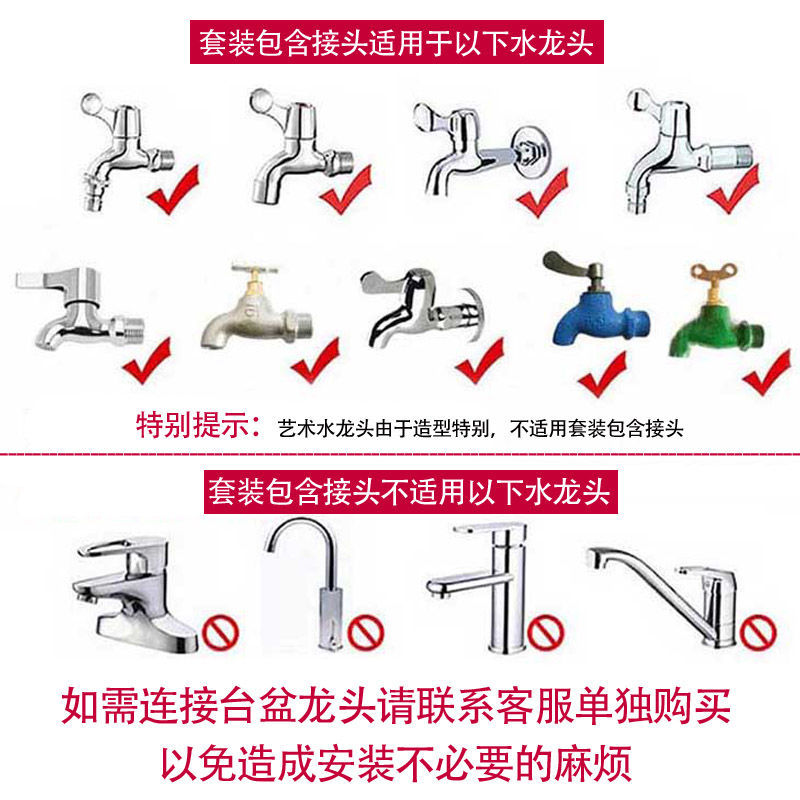 套装包含接头适用于以下水龙头

特别提示：艺术水龙头由于造型特别，不适用套装包含接头

套装包含接头不适用以下水龙头

如需连接台盆龙头请联系客服单独购买
以免造成安装不必要的麻烦