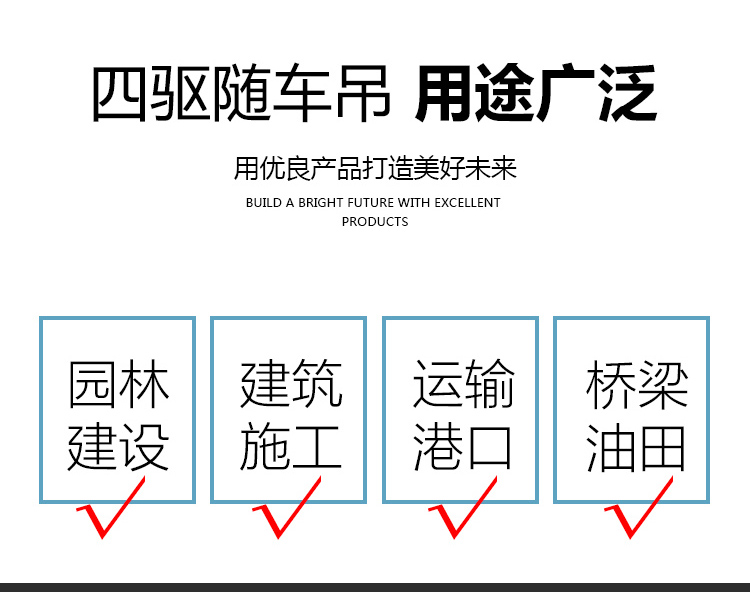 四驱随车吊 用途广泛

用优良产品打造美好未来

BUILD A BRIGHT FUTURE WITH EXCELLENT PRODUCTS

园林
建设
✓

建筑
施工
✓

运输
港口
✓

桥梁
油田
✓