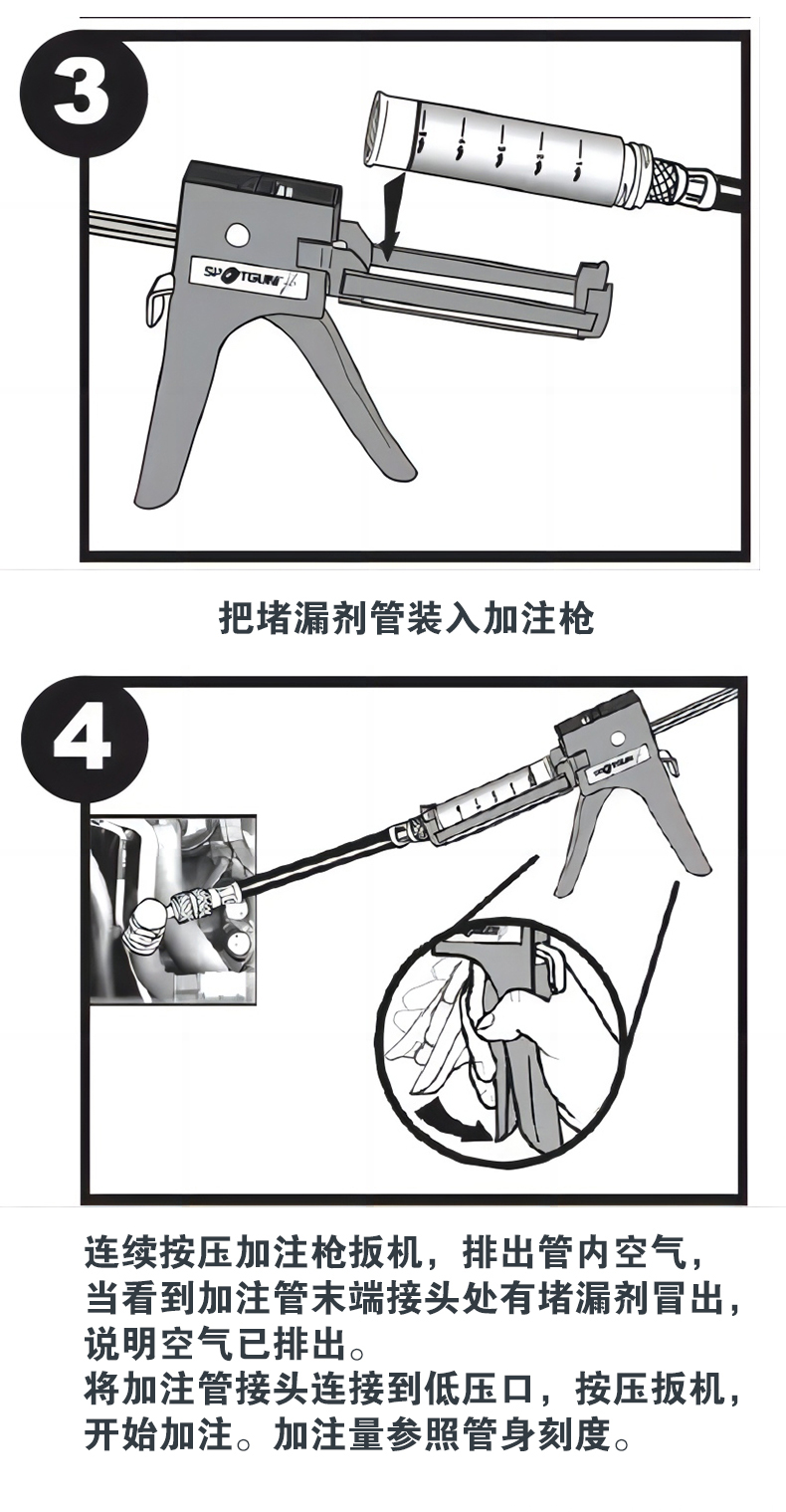 3

SPOTGUN

把堵漏剂管装入加注枪

4

SPOTGUN

连续按压加注枪扳机，排出管内空气，当看到加注管末端接头处有堵漏剂冒出，说明空气已排出。
将加注管接头连接到低压口，按压扳机，开始加注。加注量参照管身刻度。