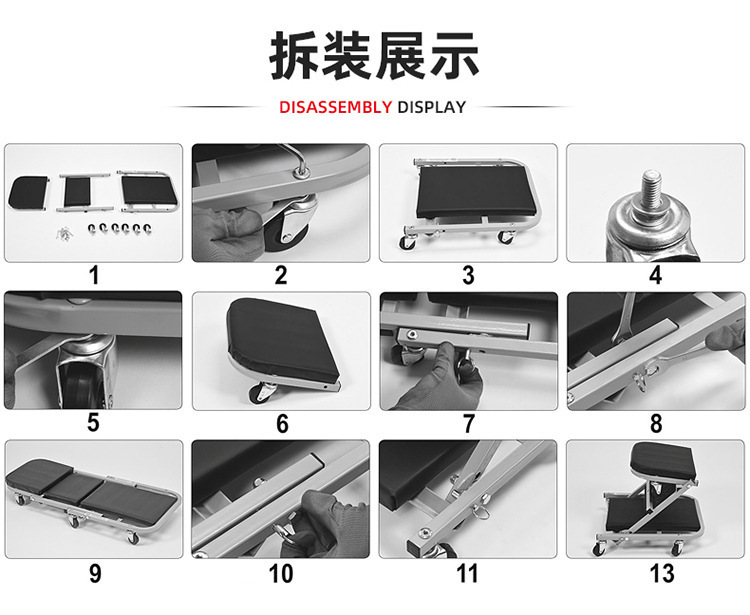 拆装展示

DISASSEMBLY DISPLAY

1

2

3

4

5

6

7

8

9

10

11

13