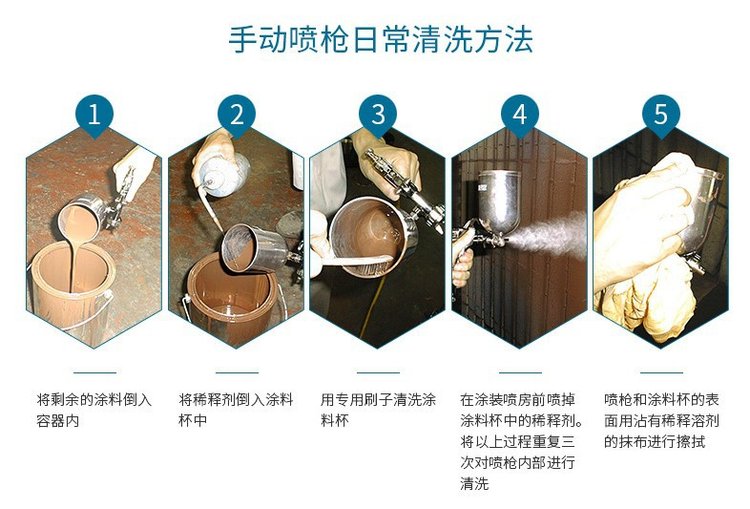 手动喷枪日常清洗方法

1

将剩余的涂料倒入容器内

2

将稀释剂倒入涂料杯中

3

用专用刷子清洗涂料杯

4

在涂装喷房前喷掉涂料杯中的稀释剂。将以上过程重复三次对喷枪内部进行清洗

5

喷枪和涂料杯的表面用沾有稀释溶剂的抹布进行擦拭