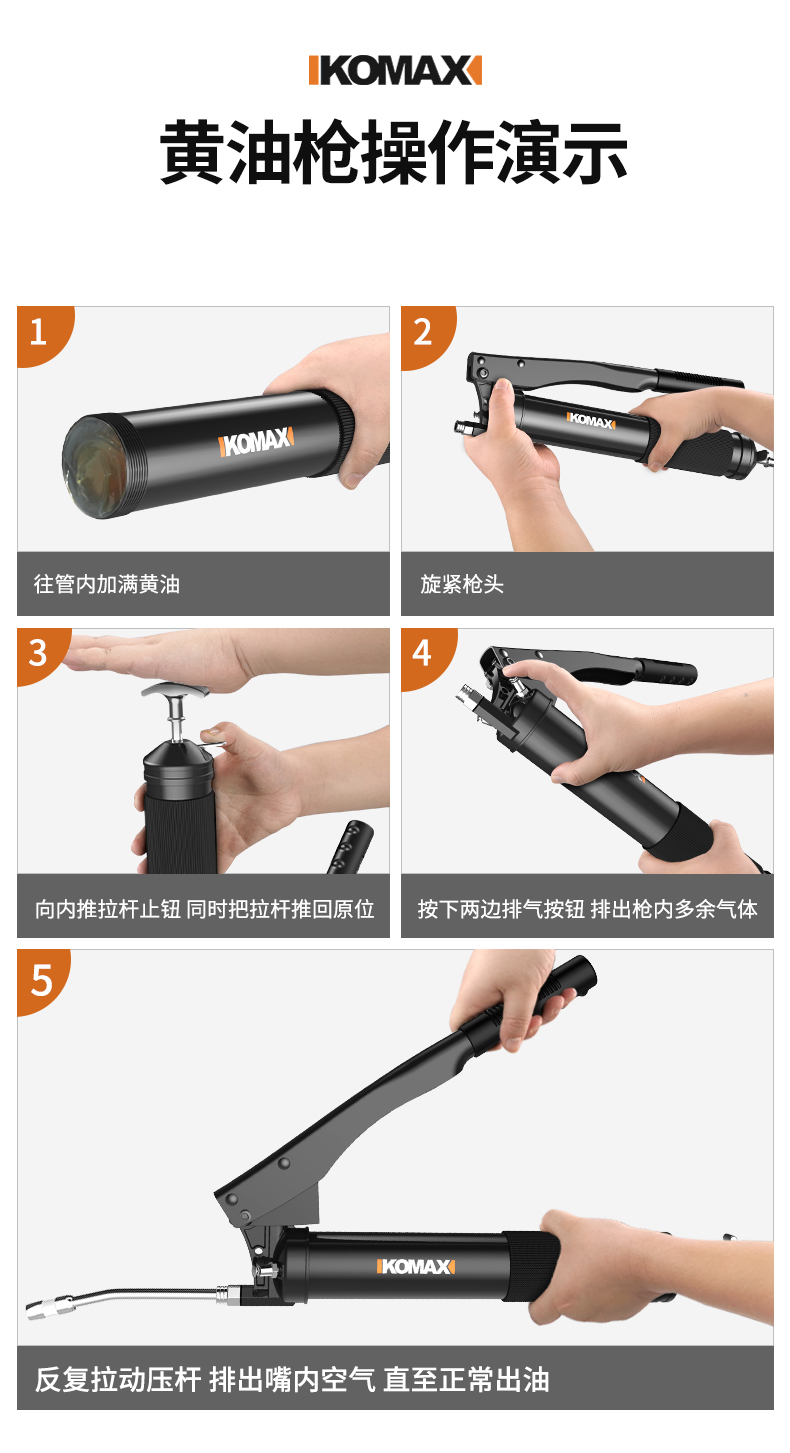 KOMAX

黄油枪操作演示

1

KOMAX

往管内加满黄油

2

KOMAX

旋紧枪头

3

向内推拉杆止钮 同时把拉杆推回原位

4

按下两边排气按钮 排出枪内多余气体

5

KOMAX

反复拉动压杆 排出嘴内空气 直至正常出油