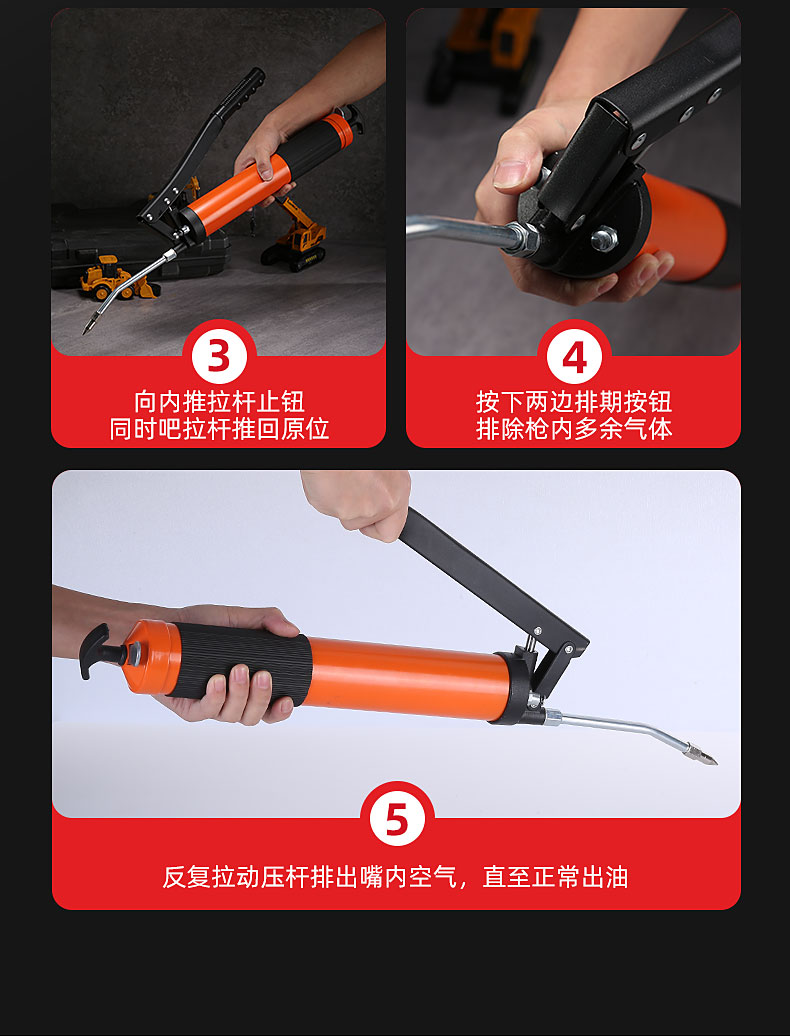 3

向内推拉杆止钮
同时吧拉杆推回原位

4

按下两边排期按钮
排除枪内多余气体

5

反复拉动压杆排出嘴内空气，直至正常出油