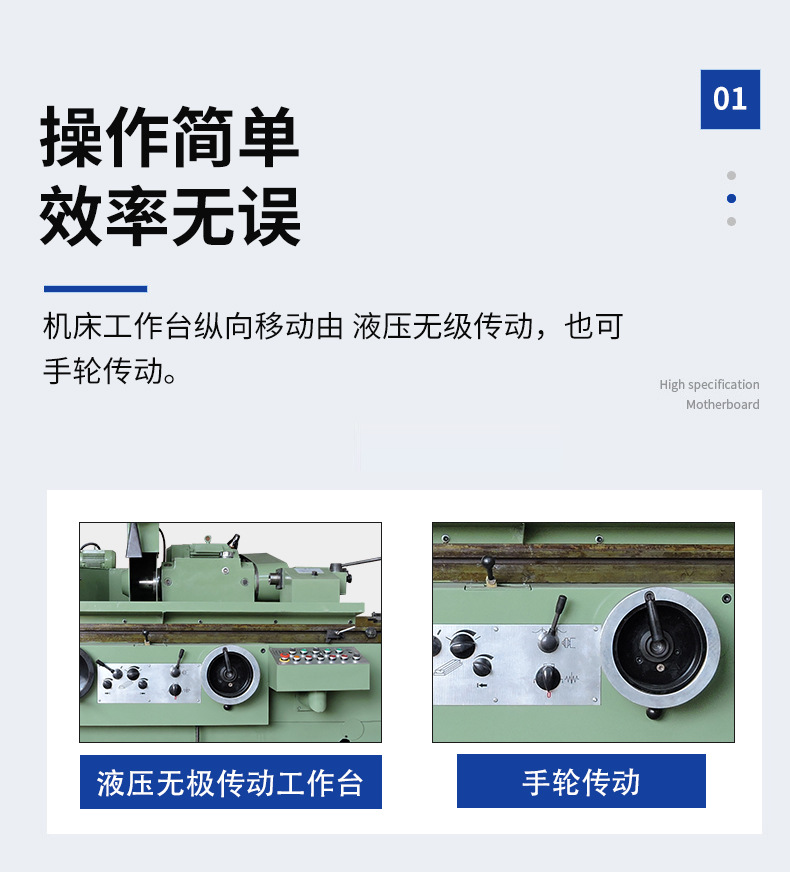 01

操作简单
效率无误

机床工作台纵向移动由 液压无级传动，也可手轮传动。

High specification
Motherboard

液压无极传动工作台

手轮传动