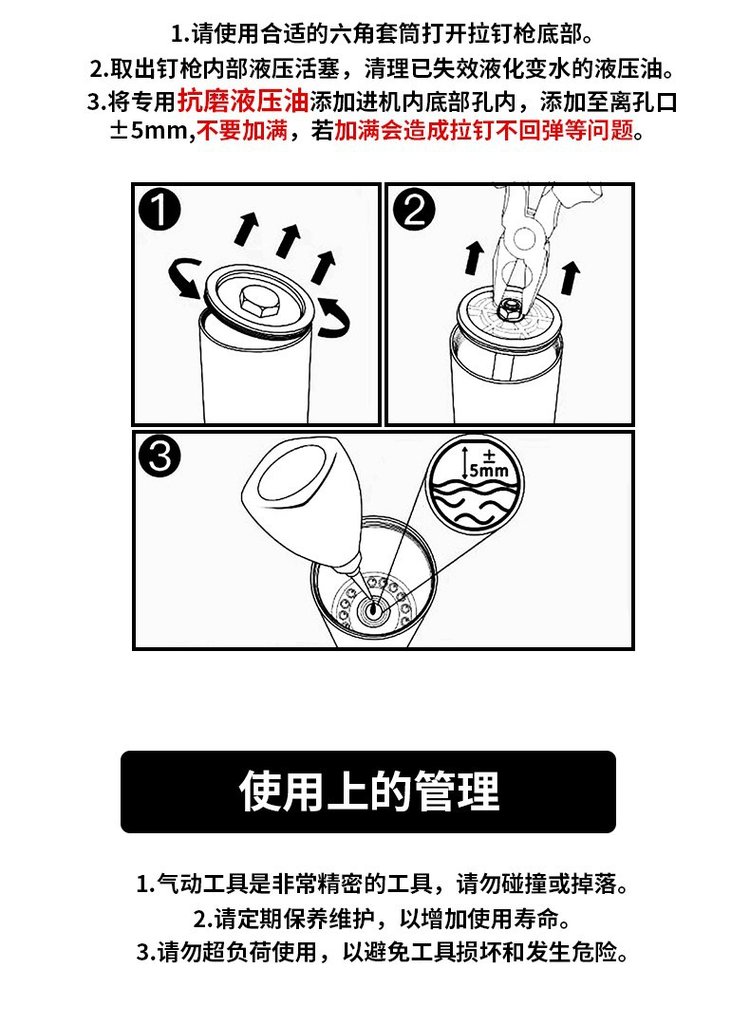 1.请使用合适的六角套筒打开拉钉枪底部。
2.取出钉枪内部液压活塞，清理已失效液化变水的液压油。
3.将专用抗磨液压油添加进机内底部孔内，添加至离孔口±5mm,不要加满，若加满会造成拉钉不回弹等问题。

1

2

3

±
5mm

使用上的管理

1.气动工具是非常精密的工具，请勿碰撞或掉落。
2.请定期保养维护，以增加使用寿命。
3.请勿超负荷使用，以避免工具损坏和发生危险。