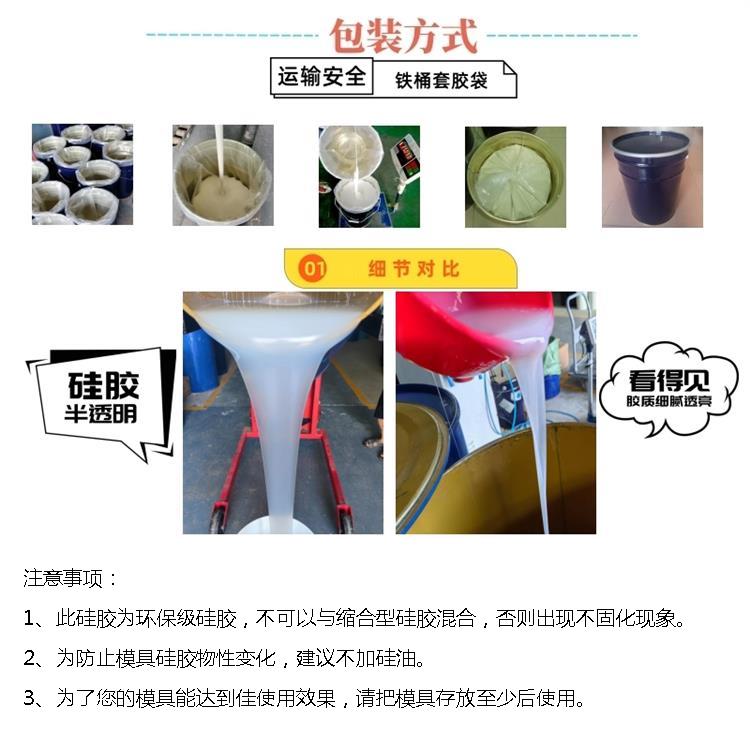 包装方式

运输安全 铁桶套胶袋

01 细节对比

硅胶
半透明

看得见
胶质细腻透亮

注意事项：

1、此硅胶为环保级硅胶，不可以与缩合型硅胶混合，否则出现不固化现象。

2、为防止模具硅胶物性变化，建议不加硅油。

3、为了您的模具能达到佳使用效果，请把模具存放至少后使用。