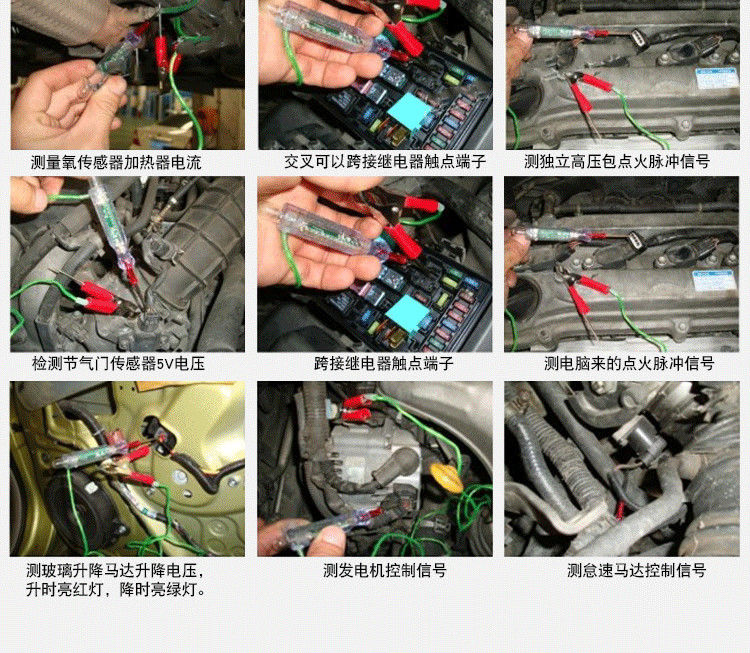 测量氧传感器加热器电流

交叉可以跨接继电器触点端子

测独立高压包点火脉冲信号

检测节气门传感器5V电压

跨接继电器触点端子

测电脑来的点火脉冲信号

测玻璃升降马达升降电压，升时亮红灯，降时亮绿灯。

测发电机控制信号

测怠速马达控制信号