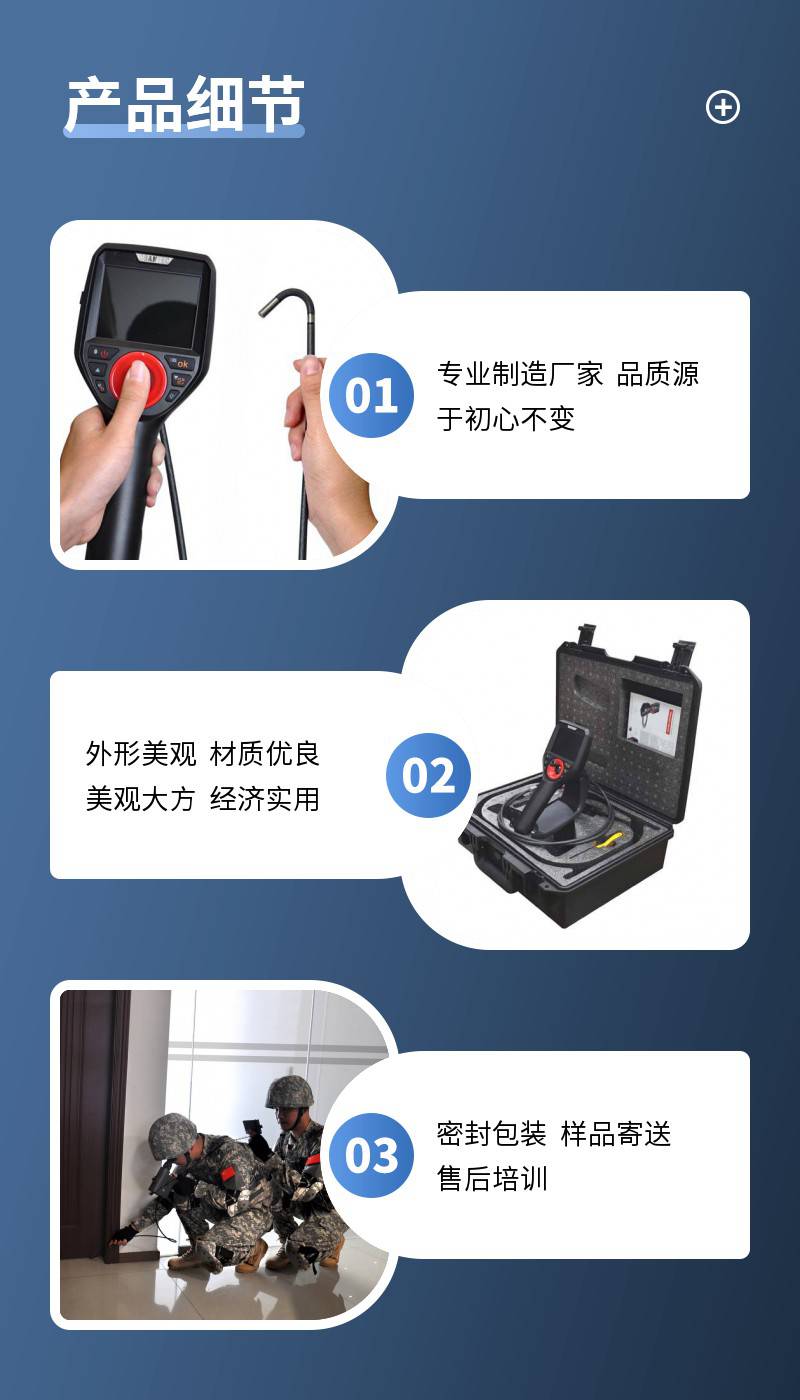 产品细节

01

专业制造厂家 品质源于初心不变

外形美观 材质优良
美观大方 经济实用

02

03

密封包装 样品寄送
售后培训