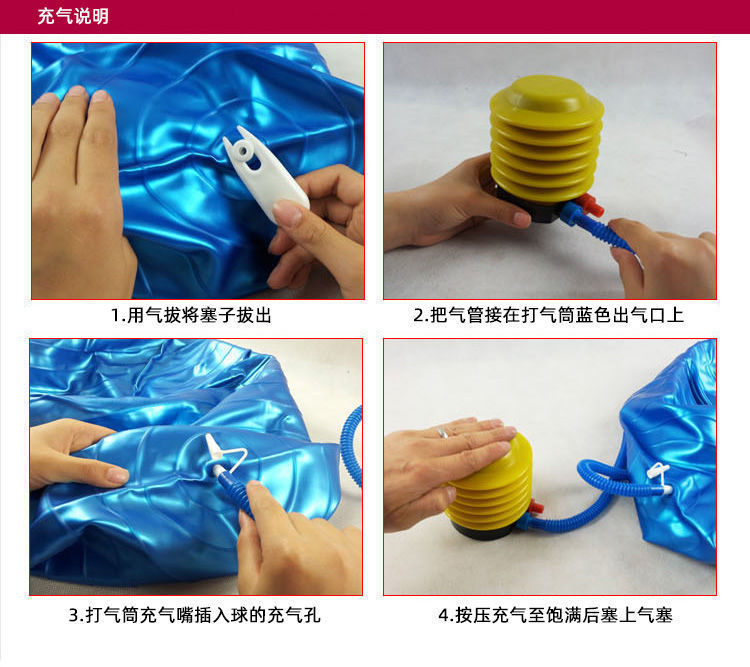 充气说明

1.用气拔将塞子拔出

2.把气管接在打气筒蓝色出气口上

3.打气筒充气嘴插入球的充气孔

4.按压充气至饱满后塞上气塞