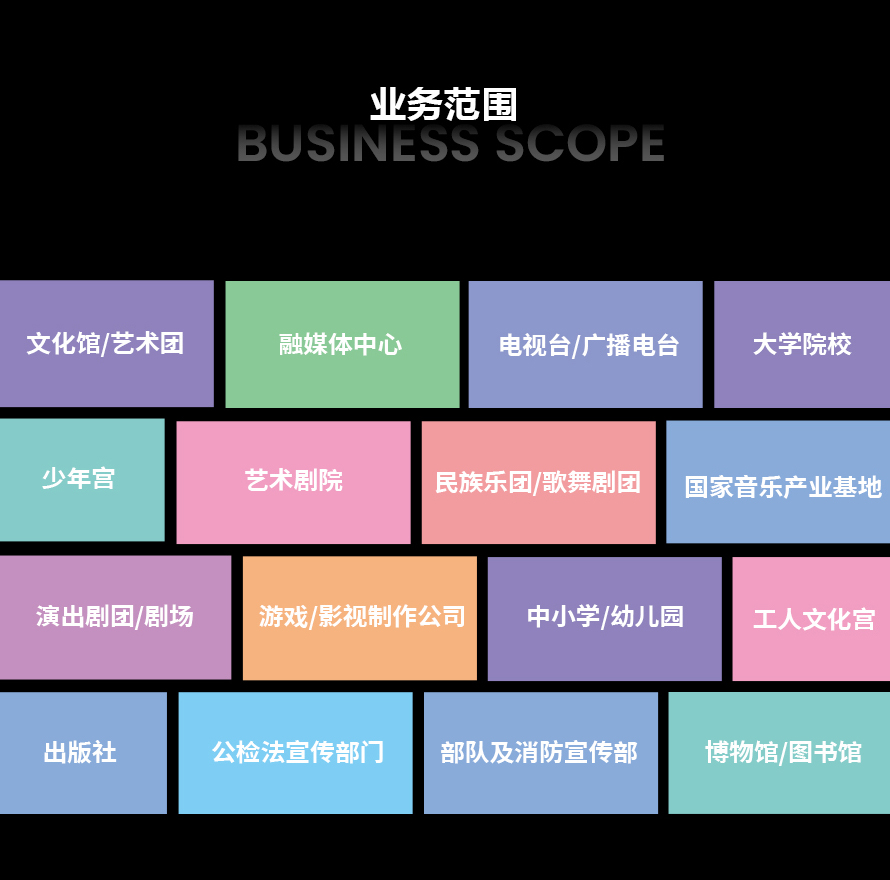 业务范围
BUSINESS SCOPE

文化馆/艺术团

融媒体中心

电视台/广播电台

大学院校

少年宫

艺术剧院

民族乐团/歌舞剧团

国家音乐产业基地

演出剧团/剧场

游戏/影视制作公司

中小学/幼儿园

工人文化宫

出版社

公检法宣传部门

部队及消防宣传部

博物馆/图书馆