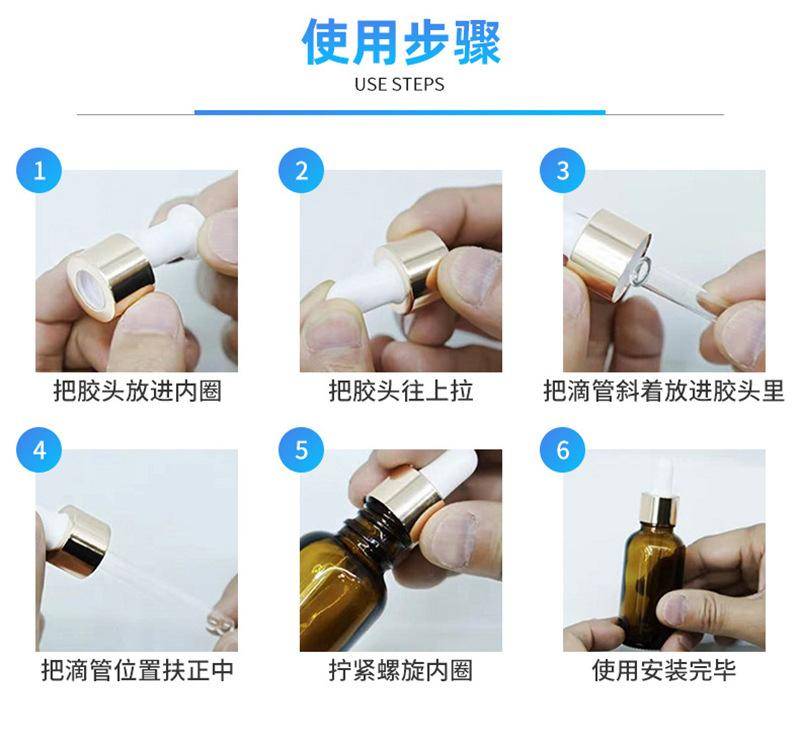 使用步骤
USE STEPS

1
把胶头放进内圈

2
把胶头往上拉

3
把滴管斜着放进胶头里

4
把滴管位置扶正中

5
拧紧螺旋内圈

6
使用安装完毕