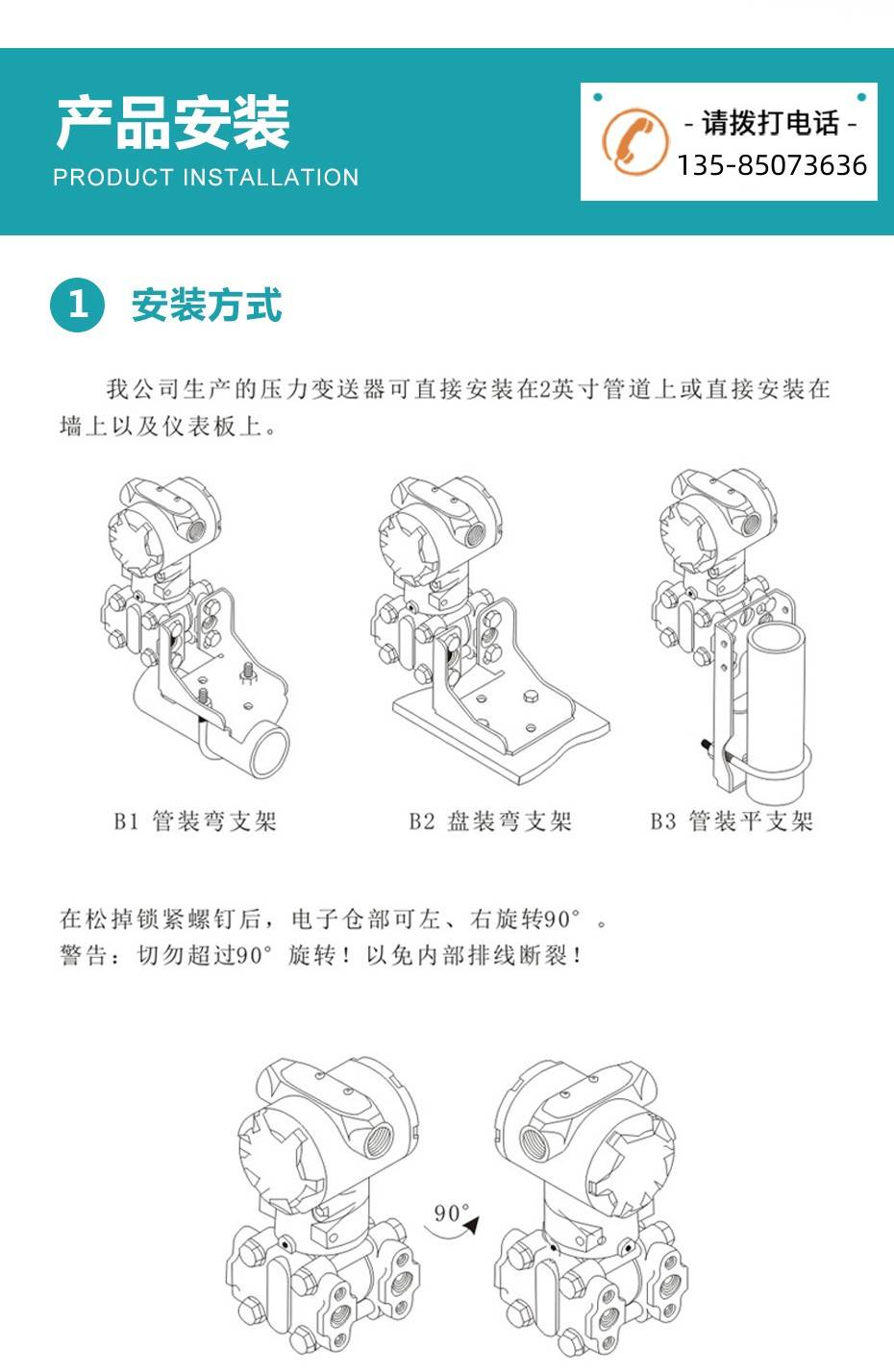 产品安装
PRODUCT INSTALLATION

- 请拨打电话 -
135-85073636

1 安装方式

我公司生产的压力变送器可直接安装在2英寸管道上或直接安装在墙上以及仪表板上。

B1 管装弯支架

B2 盘装弯支架

B3 管装平支架

在松掉锁紧螺钉后，电子仓部可左、右旋转90°。
警告：切勿超过90°旋转！以免内部排线断裂！

90°