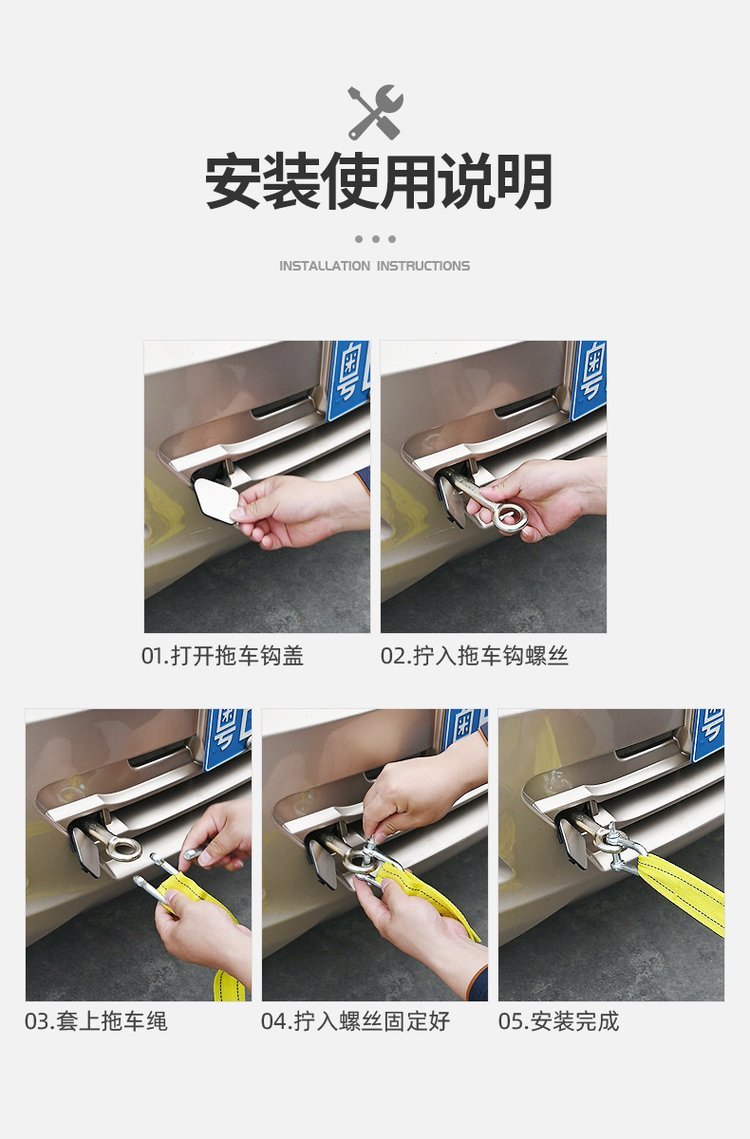 安装使用说明

INSTALLATION INSTRUCTIONS

01.打开拖车钩盖

02.拧入拖车钩螺丝

03.套上拖车绳

04.拧入螺丝固定好

05.安装完成