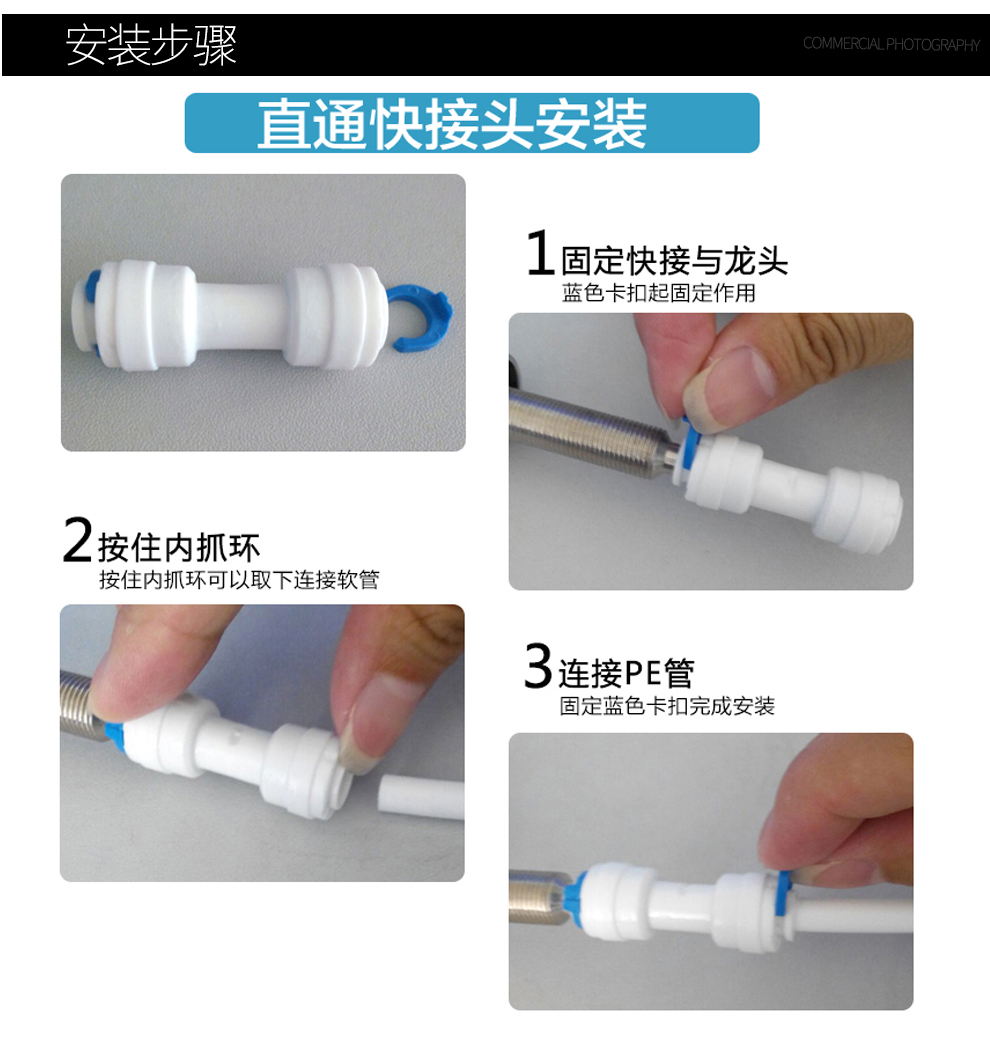 安装步骤 COMMERCIAL PHOTOGRAPHY

直通快接头安装

1固定快接与龙头
蓝色卡扣起固定作用

2按住内抓环
按住内抓环可以取下连接软管

3连接PE管
固定蓝色卡扣完成安装