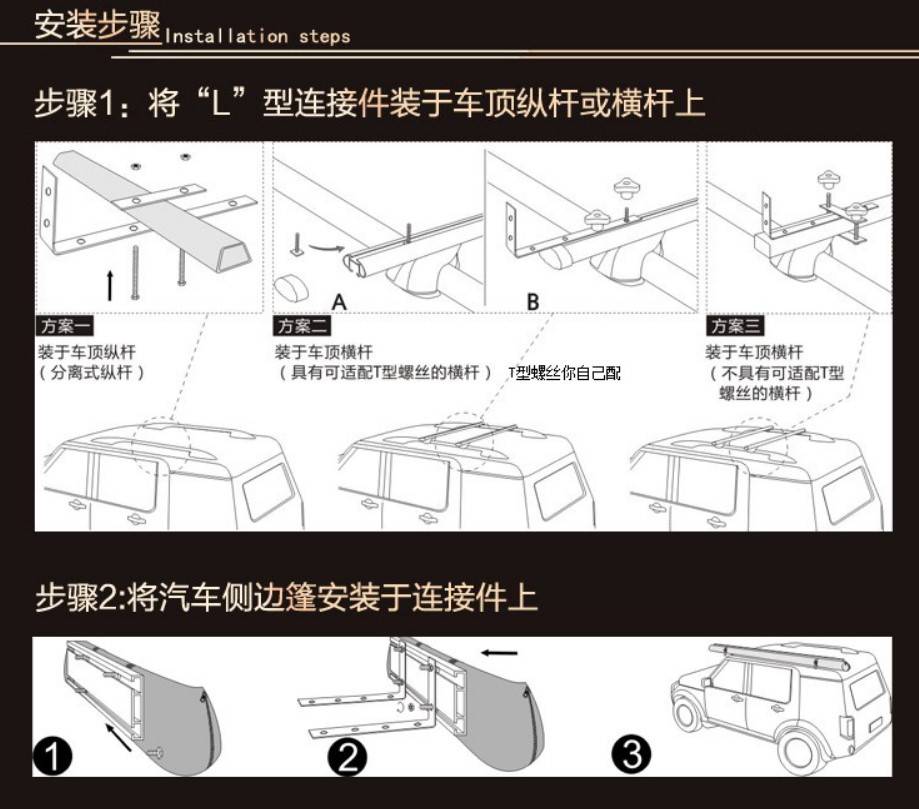 安装步骤 Installation steps

步骤1：将“L”型连接件装于车顶纵杆或横杆上

A

B

方案一
装于车顶纵杆
（分离式纵杆）

方案二
装于车顶横杆
（具有可适配T型螺丝的横杆）

T型螺丝你自己配

方案三
装于车顶横杆
（不具有可适配T型螺丝的横杆）

步骤2:将汽车侧边篷安装于连接件上

1

2

3