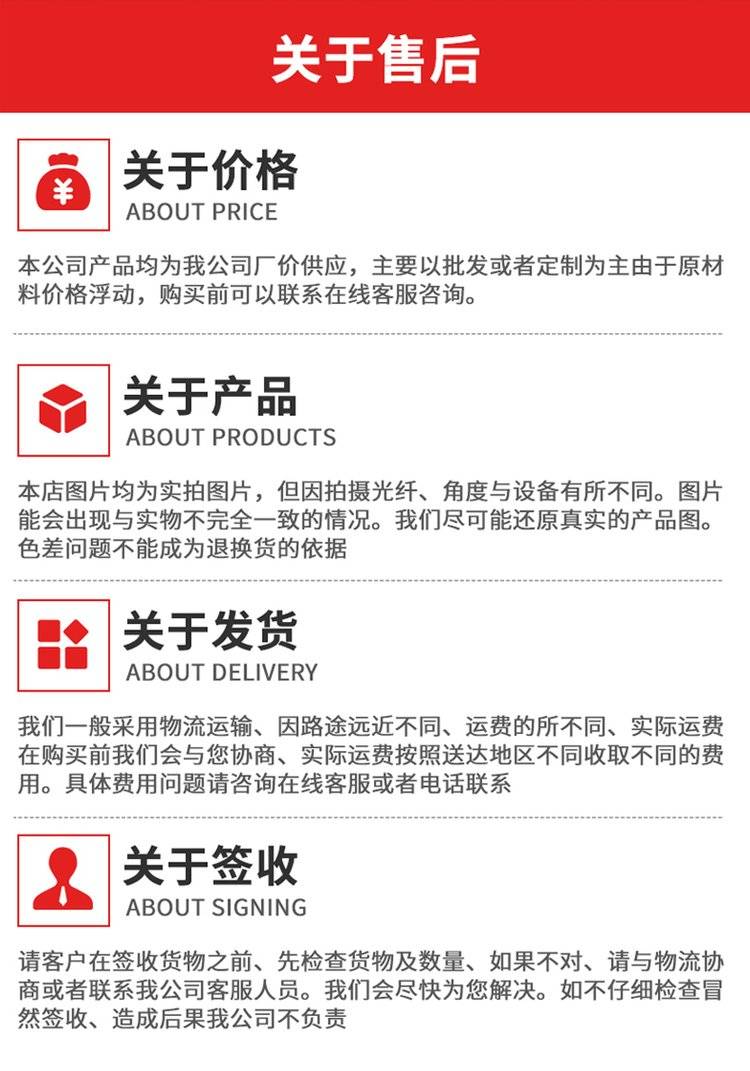 关于售后

关于价格
ABOUT PRICE

本公司产品均为我公司厂价供应，主要以批发或者定制为主由于原材料价格浮动，购买前可以联系在线客服咨询。

关于产品
ABOUT PRODUCTS

本店图片均为实拍图片，但因拍摄光纤、角度与设备有所不同。图片能会出现与实物不完全一致的情况。我们尽可能还原真实的产品图。色差问题不能成为退换货的依据

关于发货
ABOUT DELIVERY

我们一般采用物流运输、因路途远近不同、运费的所不同、实际运费在购买前我们会与您协商、实际运费按照送达地区不同收取不同的费用。具体费用问题请咨询在线客服或者电话联系

关于签收
ABOUT SIGNING

请客户在签收货物之前、先检查货物及数量、如果不对、请与物流协商或者联系我公司客服人员。我们会尽快为您解决。如不仔细检查冒然签收、造成后果我公司不负责