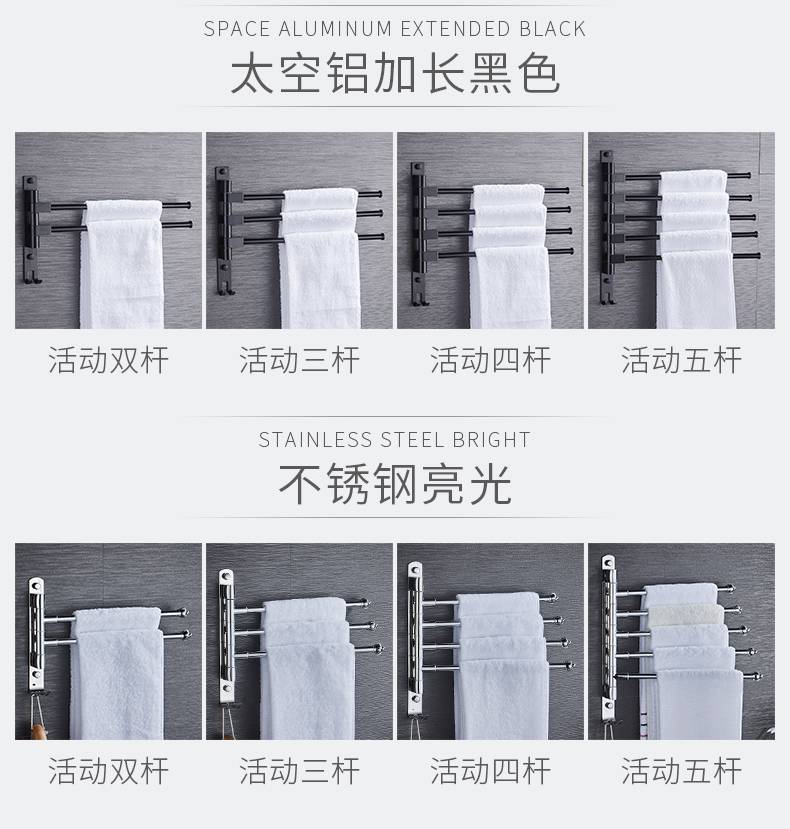 SPACE ALUMINUM EXTENDED BLACK
太空铝加长黑色

活动双杆

活动三杆

活动四杆

活动五杆

STAINLESS STEEL BRIGHT
不锈钢亮光

活动双杆

活动三杆

活动四杆

活动五杆