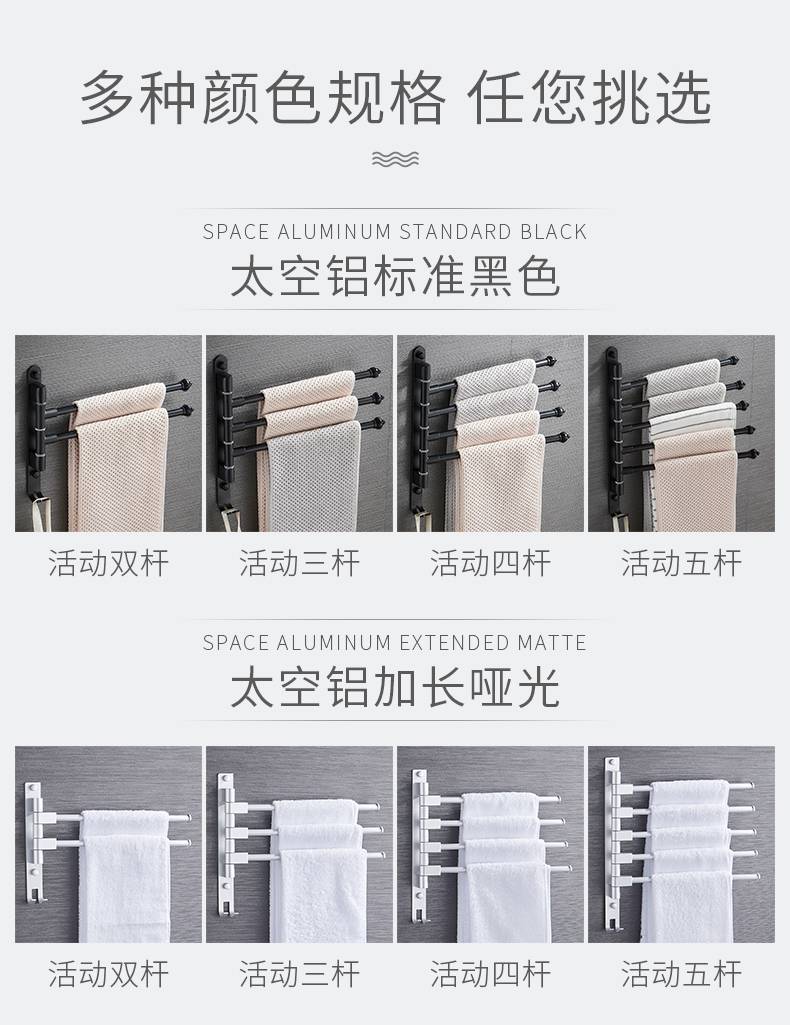 多种颜色规格 任您挑选

SPACE ALUMINUM STANDARD BLACK
太空铝标准黑色

活动双杆 活动三杆 活动四杆 活动五杆

SPACE ALUMINUM EXTENDED MATTE
太空铝加长哑光

活动双杆 活动三杆 活动四杆 活动五杆