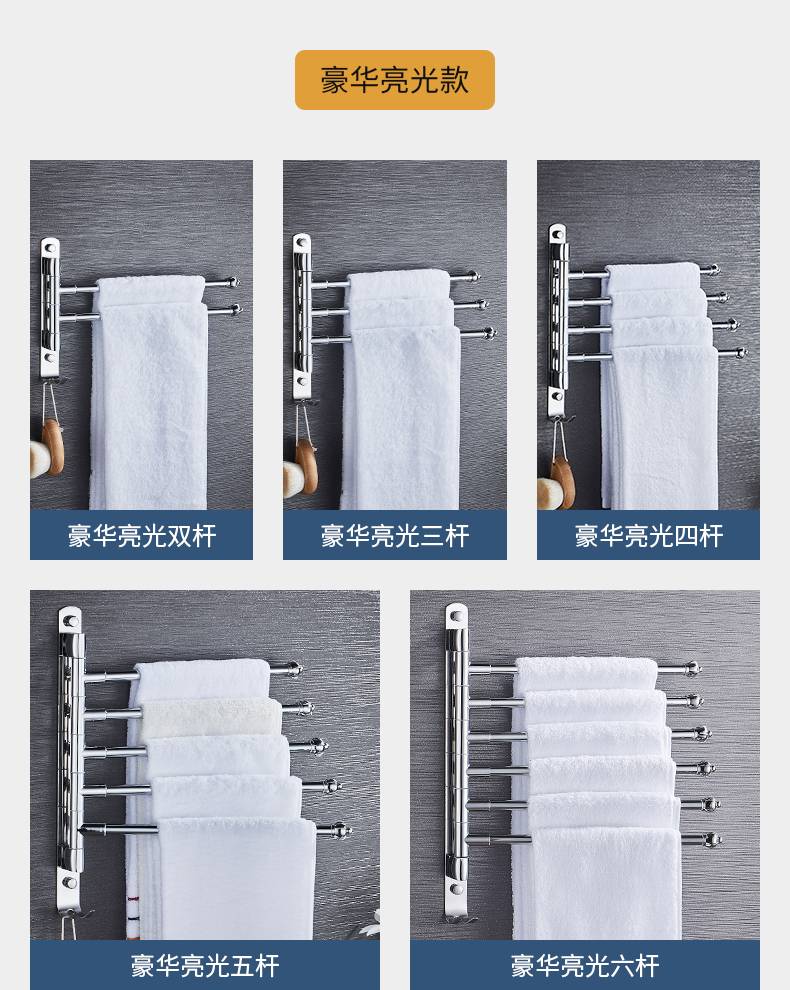 豪华亮光款

豪华亮光双杆

豪华亮光三杆

豪华亮光四杆

豪华亮光五杆

豪华亮光六杆