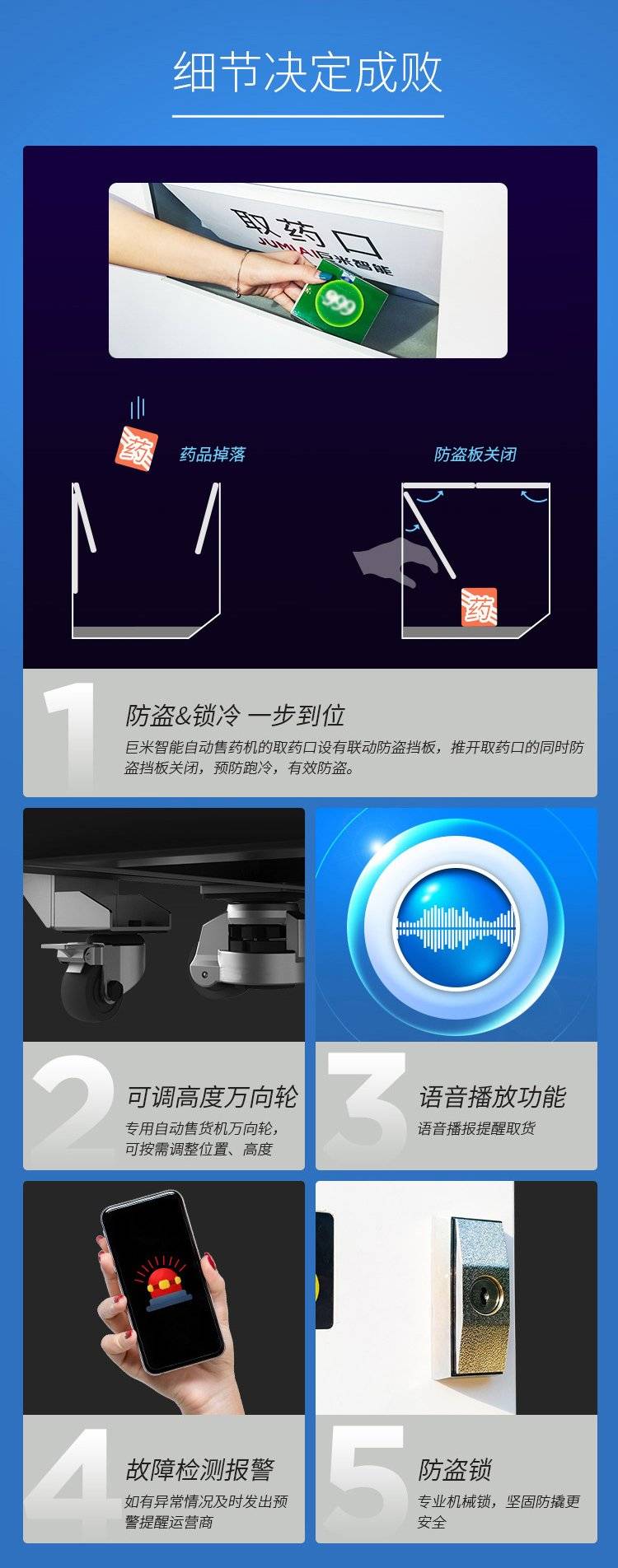 细节决定成败

取药口
JUMI AI巨米智能

999

药

药品掉落

防盗板关闭

药

1

防盗&锁冷 一步到位

巨米智能自动售药机的取药口设有联动防盗挡板，推开取药口的同时防盗挡板关闭，预防跑冷，有效防盗。

2

可调高度万向轮

专用自动售货机万向轮，可按需调整位置、高度

3

语音播放功能

语音播报提醒取货

4

故障检测报警

如有异常情况及时发出预警提醒运营商

5

防盗锁

专业机械锁，坚固防撬更安全