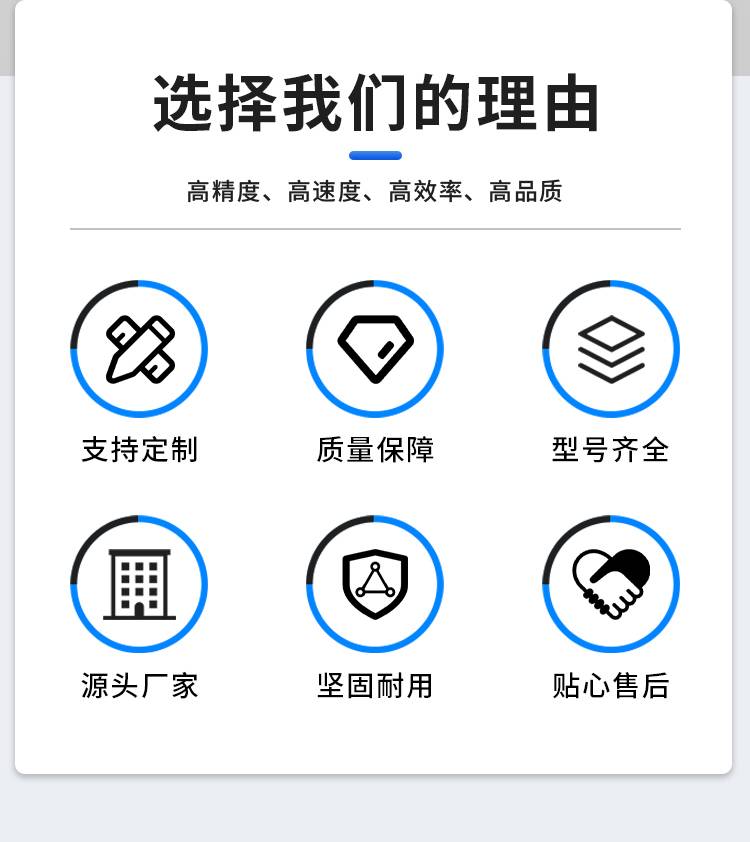 选择我们的理由

高精度、高速度、高效率、高品质

支持定制

质量保障

型号齐全

源头厂家

坚固耐用

贴心售后