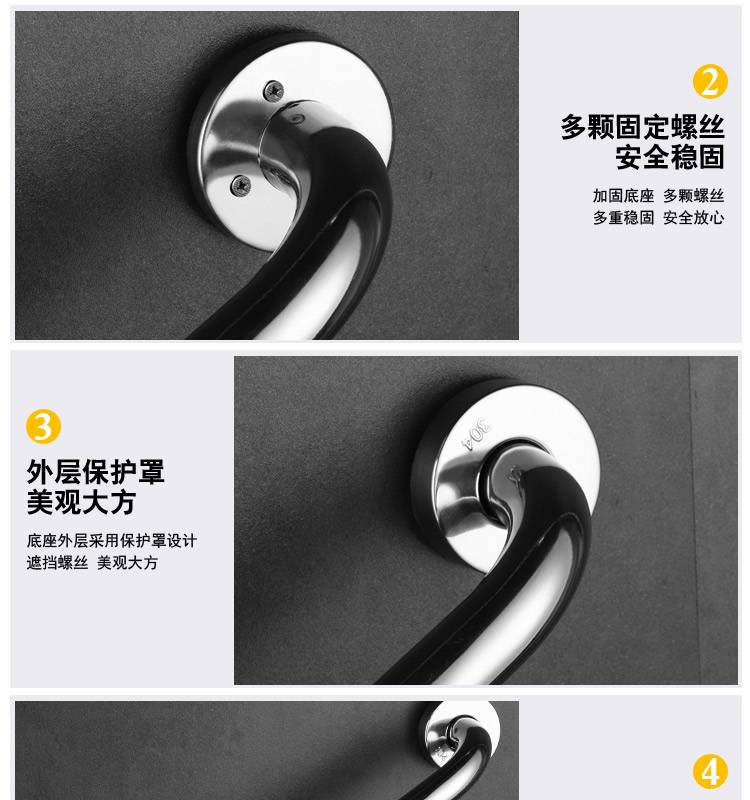 2
多颗固定螺丝
安全稳固
加固底座 多颗螺丝
多重稳固 安全放心

3
外层保护罩
美观大方
底座外层采用保护罩设计
遮挡螺丝 美观大方

304

4