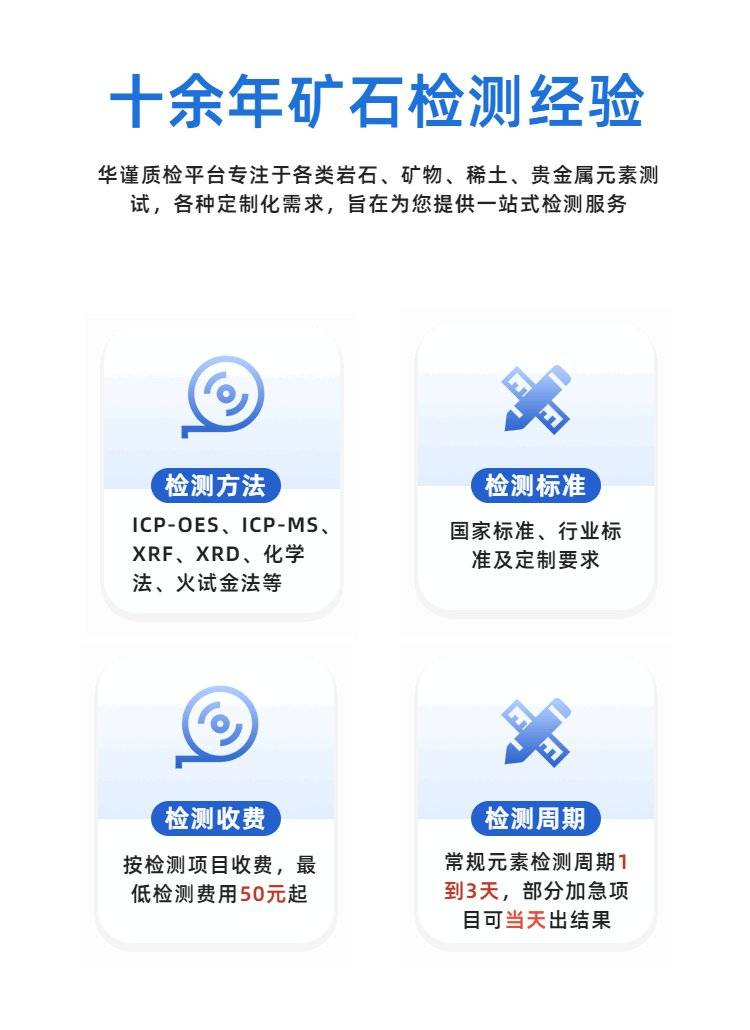 十余年矿石检测经验

华谨质检平台专注于各类岩石、矿物、稀土、贵金属元素测试，各种定制化需求，旨在为您提供一站式检测服务

检测方法

ICP-OES、ICP-MS、XRF、XRD、化学法、火试金法等

检测标准

国家标准、行业标准及定制要求

检测收费

按检测项目收费，最低检测费用50元起

检测周期

常规元素检测周期1到3天，部分加急项目可当天出结果