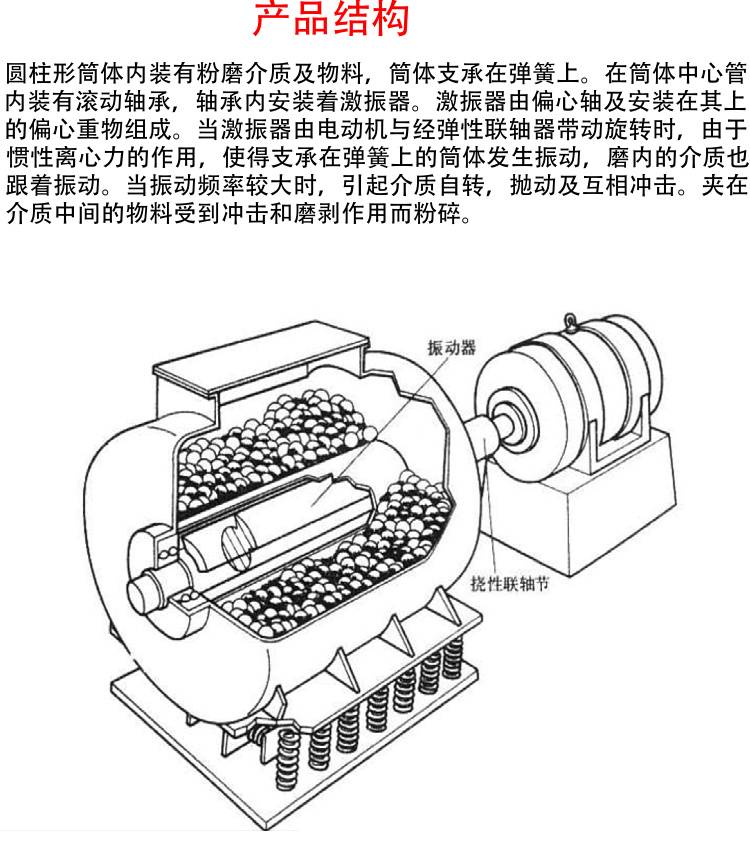 产品结构

圆柱形筒体内装有粉磨介质及物料，筒体支承在弹簧上。在筒体中心管内装有滚动轴承，轴承内安装着激振器。激振器由偏心轴及安装在其上的偏心重物组成。当激振器由电动机与经弹性联轴器带动旋转时，由于惯性离心力的作用，使得支承在弹簧上的筒体发生振动，磨内的介质也跟着振动。当振动频率较大时，引起介质自转，抛动及互相冲击。夹在介质中间的物料受到冲击和磨剥作用而粉碎。

振动器

挠性联轴节