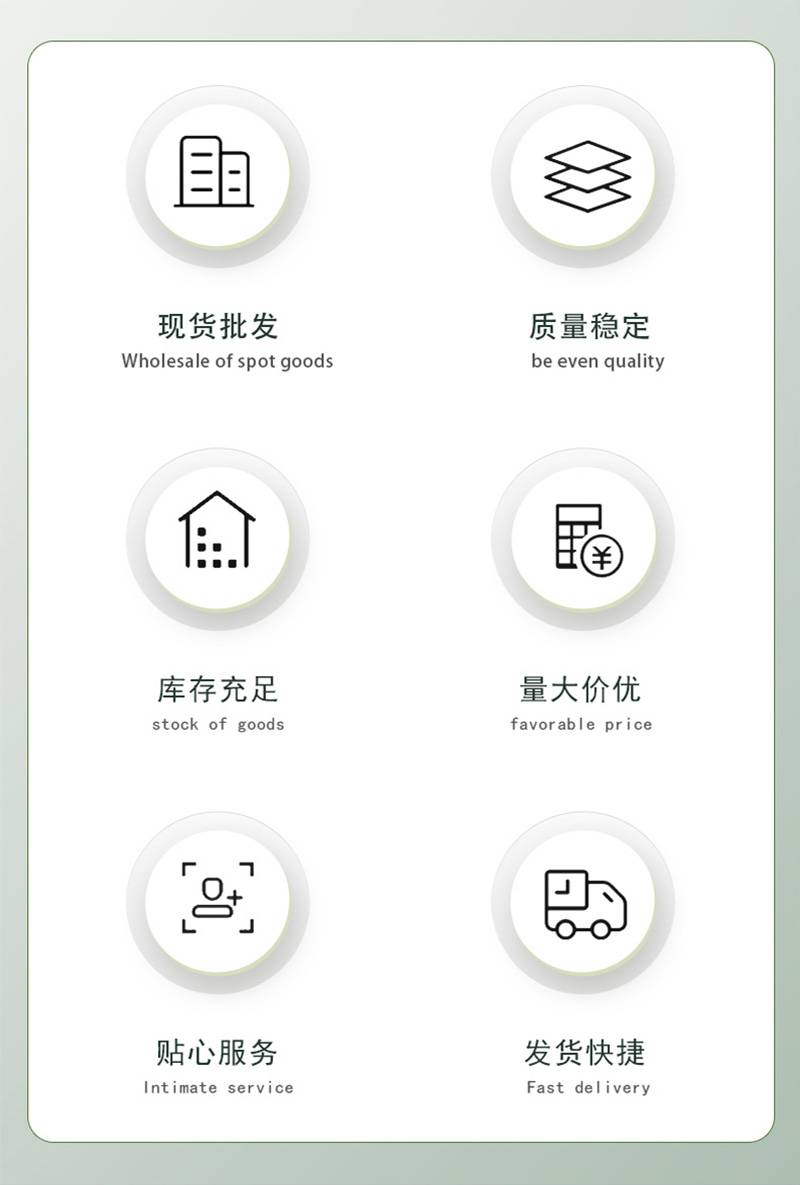 现货批发
Wholesale of spot goods

质量稳定
be even quality

库存充足
stock of goods

量大价优
favorable price

贴心服务
Intimate service

发货快捷
Fast delivery