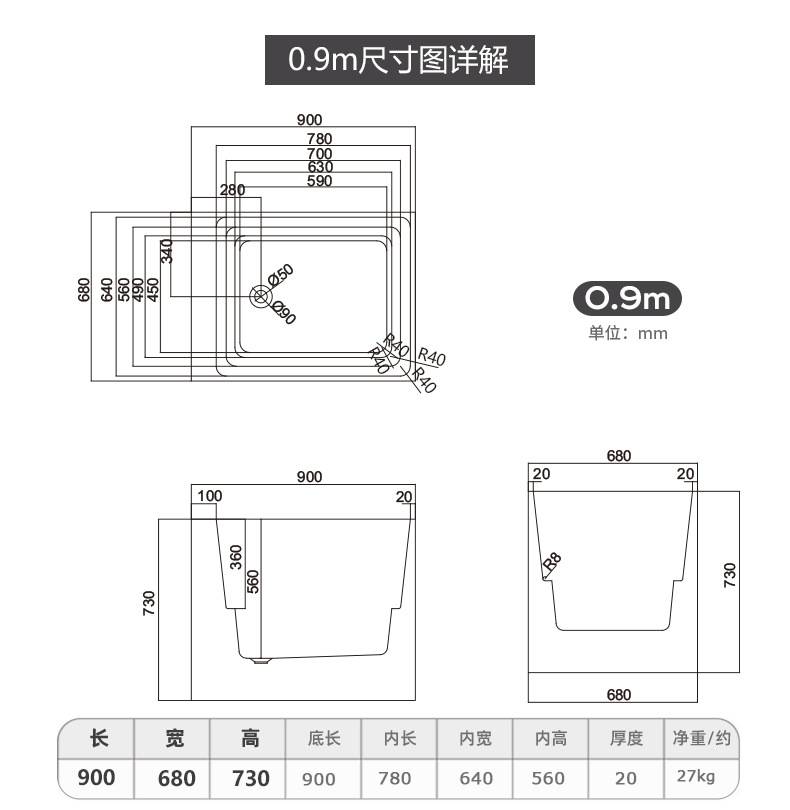 0.9m尺寸图详解

900
780
700
630
590
280
340
680
640
560
490
450
Ø50
Ø90
R40
R40
R40
R40

0.9m
单位：mm

900
100
20
360
560
730

680
20
20
R8
730
680

| 长 | 宽 | 高 | 底长 | 内长 | 内宽 | 内高 | 厚度 | 净重/约 |
|---|---|---|---|---|---|---|---|---|
| 900 | 680 | 730 | 900 | 780 | 640 | 560 | 20 | 27kg |