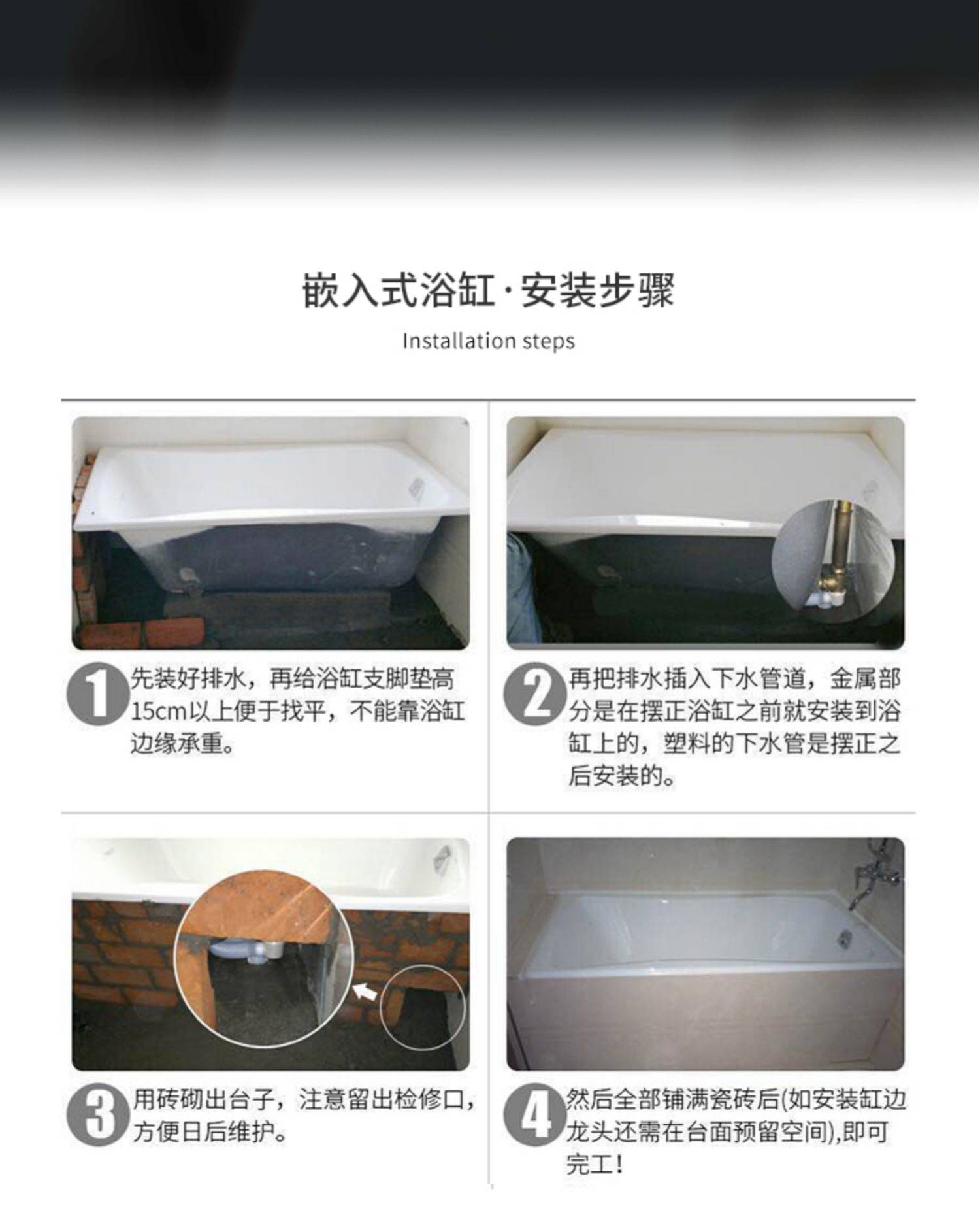 嵌入式浴缸·安装步骤

Installation steps

1 先装好排水，再给浴缸支脚垫高15cm以上便于找平，不能靠浴缸边缘承重。

2 再把排水插入下水管道，金属部分是在摆正浴缸之前就安装到浴缸上的，塑料的下水管是摆正之后安装的。

3 用砖砌出台子，注意留出检修口，方便日后维护。

4 然后全部铺满瓷砖后(如安装缸边龙头还需在台面预留空间),即可完工!