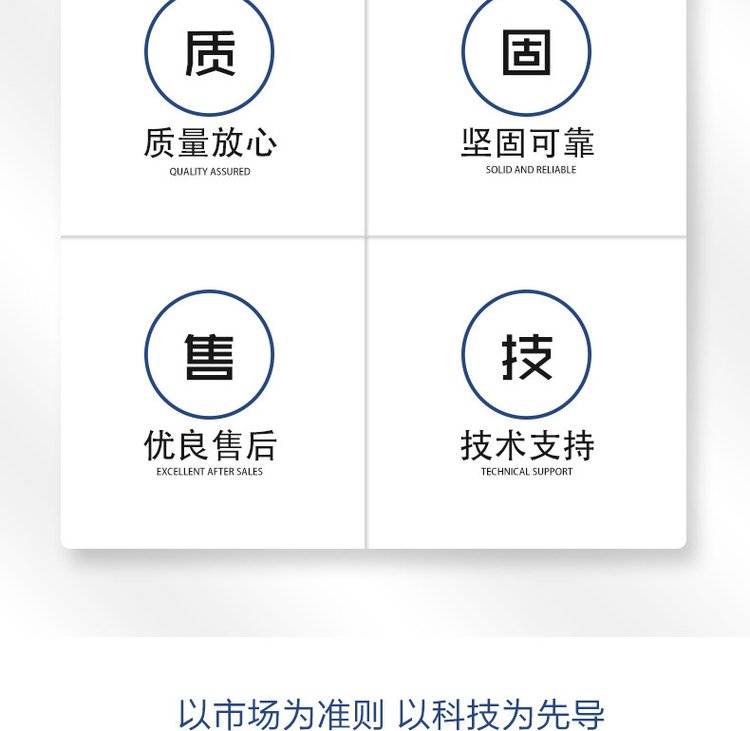 质

质量放心
QUALITY ASSURED

固

坚固可靠
SOLID AND RELIABLE

售

优良售后
EXCELLENT AFTER SALES

技

技术支持
TECHNICAL SUPPORT

以市场为准则 以科技为先导