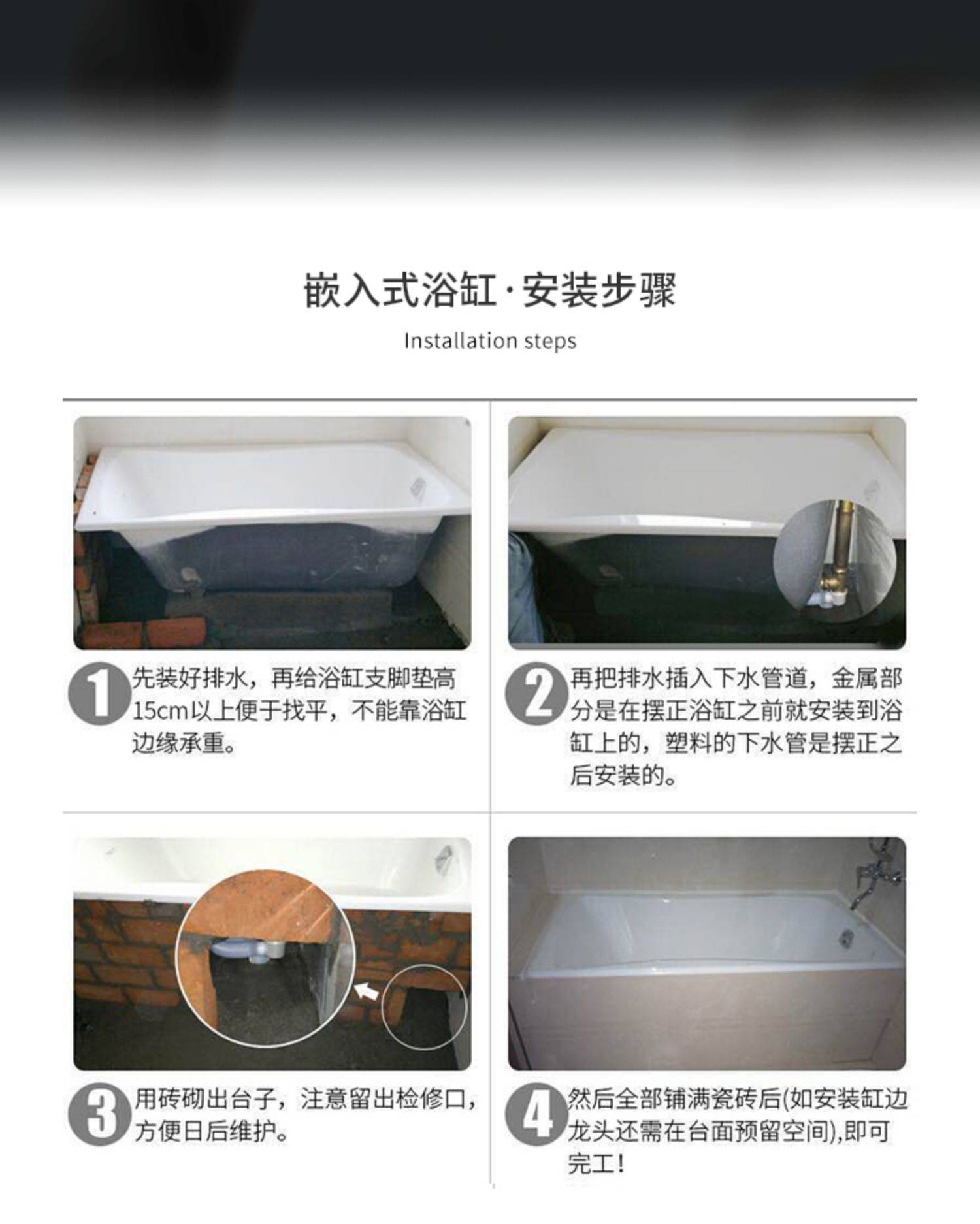 嵌入式浴缸·安装步骤

Installation steps

1 先装好排水，再给浴缸支脚垫高15cm以上便于找平，不能靠浴缸边缘承重。

2 再把排水插入下水管道，金属部分是在摆正浴缸之前就安装到浴缸上的，塑料的下水管是摆正之后安装的。

3 用砖砌出台子，注意留出检修口，方便日后维护。

4 然后全部铺满瓷砖后(如安装缸边龙头还需在台面预留空间),即可完工！