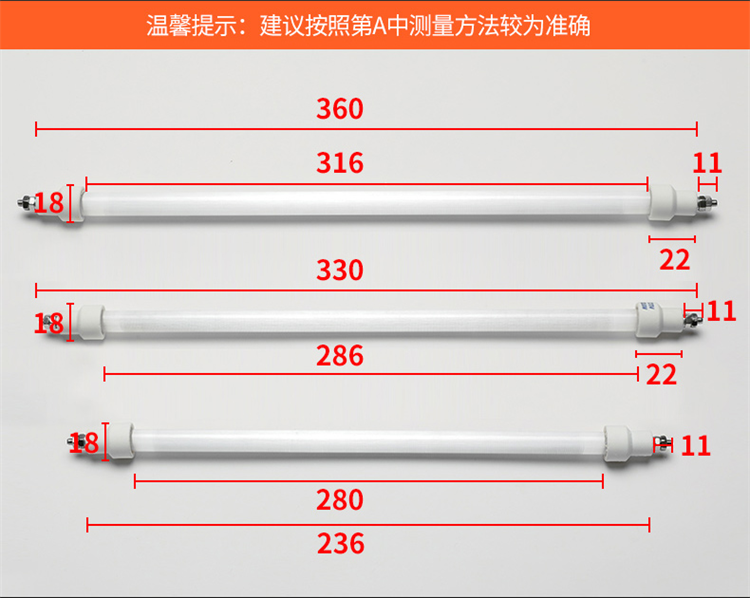 温馨提示：建议按照第A中测量方法较为准确

360

316

11

18

22

330

18

11

286

22

18

11

280

236