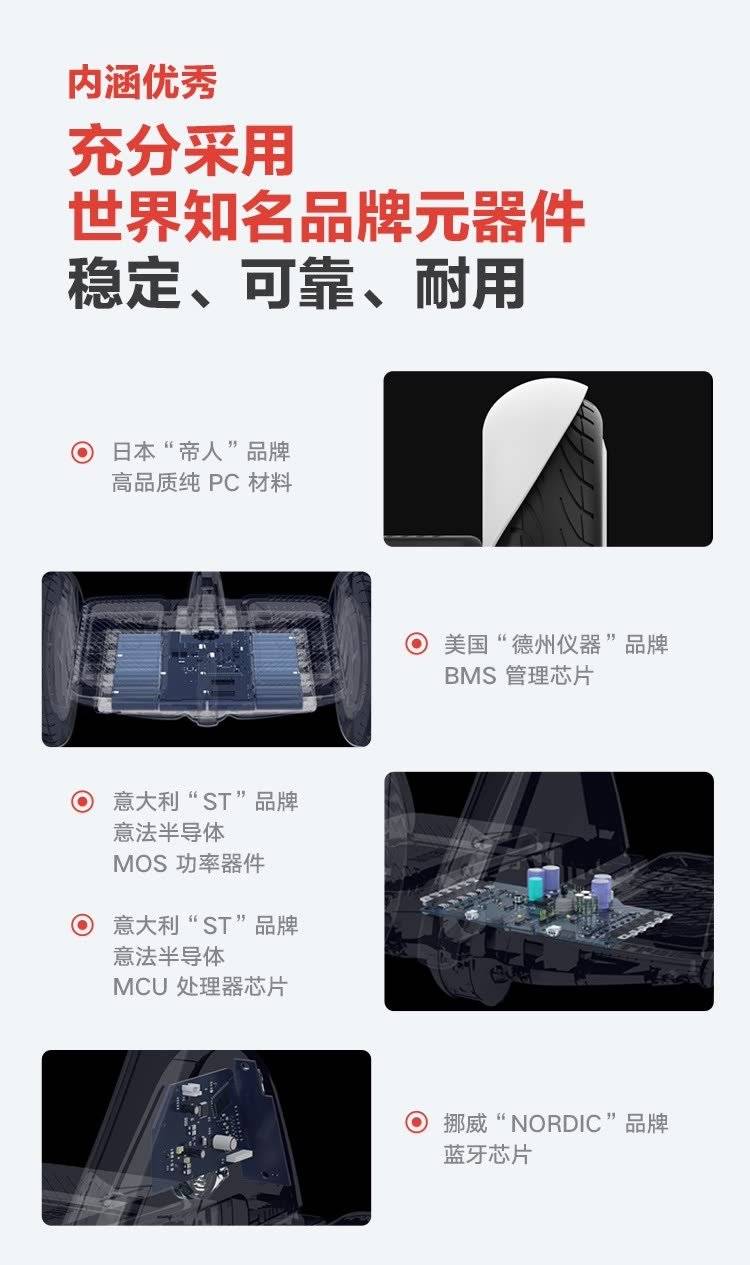 内涵优秀

充分采用
世界知名品牌元器件
稳定、可靠、耐用

日本“帝人”品牌
高品质纯 PC 材料

美国“德州仪器”品牌
BMS 管理芯片

意大利“ST”品牌
意法半导体
MOS 功率器件

意大利“ST”品牌
意法半导体
MCU 处理器芯片

挪威“NORDIC”品牌
蓝牙芯片