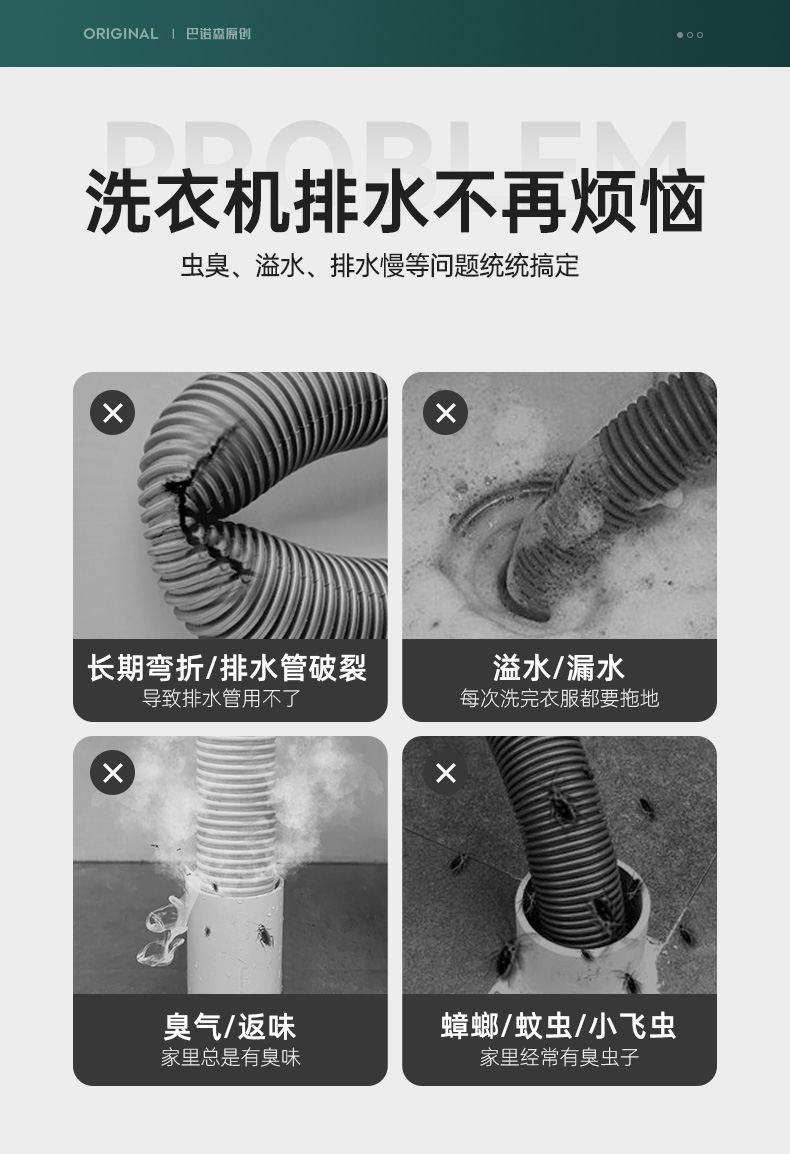 ORIGINAL | 巴诺森原创

PROBLEM

洗衣机排水不再烦恼

虫臭、溢水、排水慢等问题统统搞定

长期弯折/排水管破裂
导致排水管用不了

溢水/漏水
每次洗完衣服都要拖地

臭气/返味
家里总是有臭味

蟑螂/蚊虫/小飞虫
家里经常有臭虫子