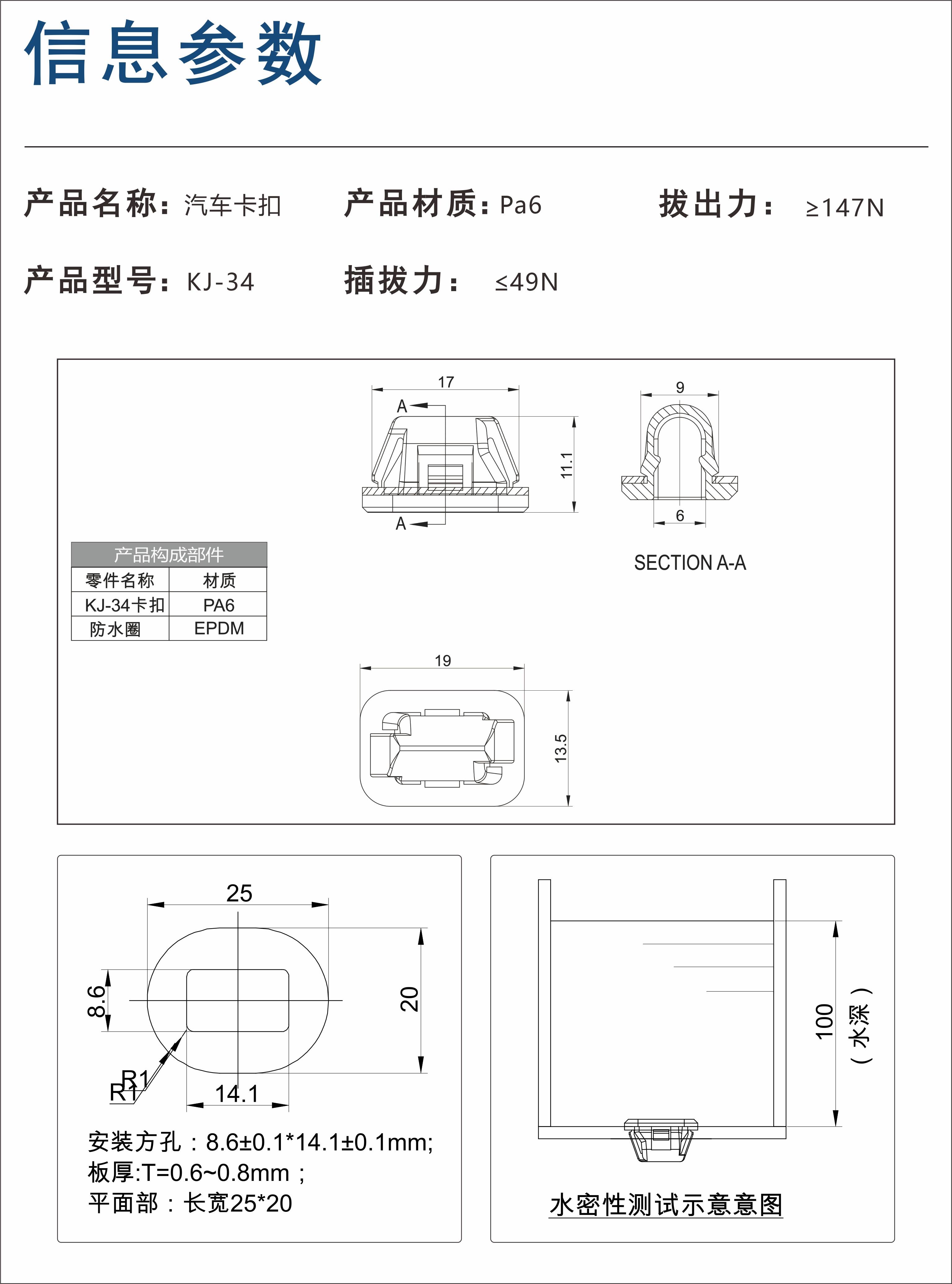 信息参数

产品名称：汽车卡扣

产品材质：Pa6

拔出力： ≥147N

产品型号：KJ-34

插拔力： ≤49N

17

A

A

11.1

9

6

SECTION A-A

| 产品构成部件 | |
|---|---|
| 零件名称 | 材质 |
| KJ-34卡扣 | PA6 |
| 防水圈 | EPDM |

19

13.5

25

8.6

20

R1

R1

14.1

安装方孔：8.6±0.1*14.1±0.1mm;
板厚:T=0.6~0.8mm；
平面部：长宽25*20

100
（水深）

水密性测试示意意图