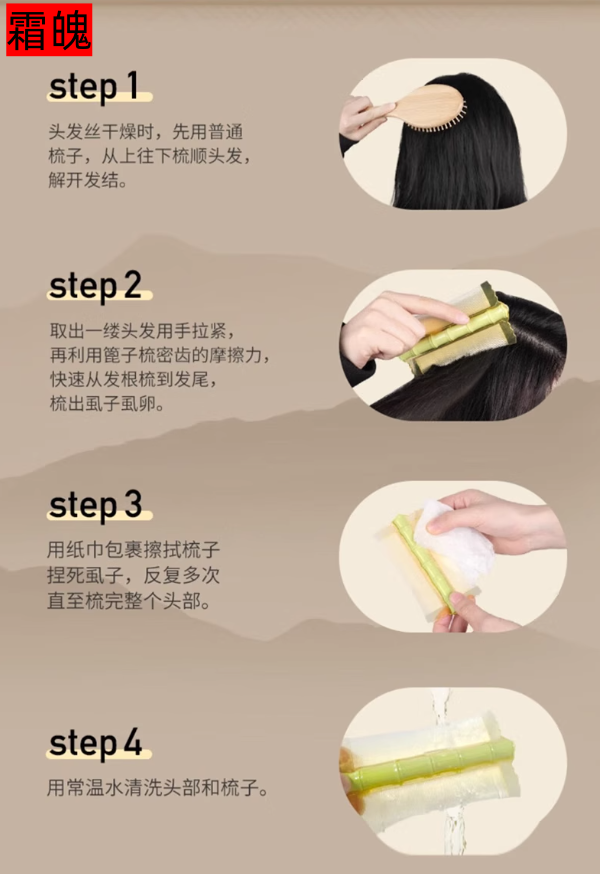 霜魄

step 1

头发丝干燥时，先用普通梳子，从上往下梳顺头发，解开发结。

step 2

取出一缕头发用手拉紧，再利用篦子梳密齿的摩擦力，快速从发根梳到发尾，梳出虱子虱卵。

step 3

用纸巾包裹擦拭梳子捏死虱子，反复多次直至梳完整个头部。

step 4

用常温水清洗头部和梳子。