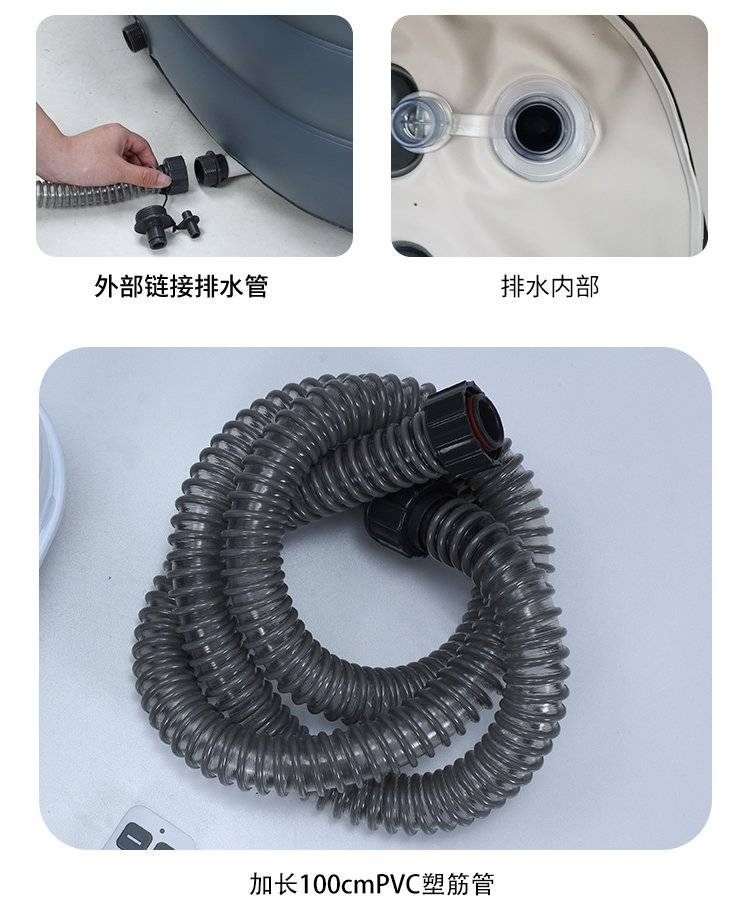 外部链接排水管

排水内部

加长100cmPVC塑筋管