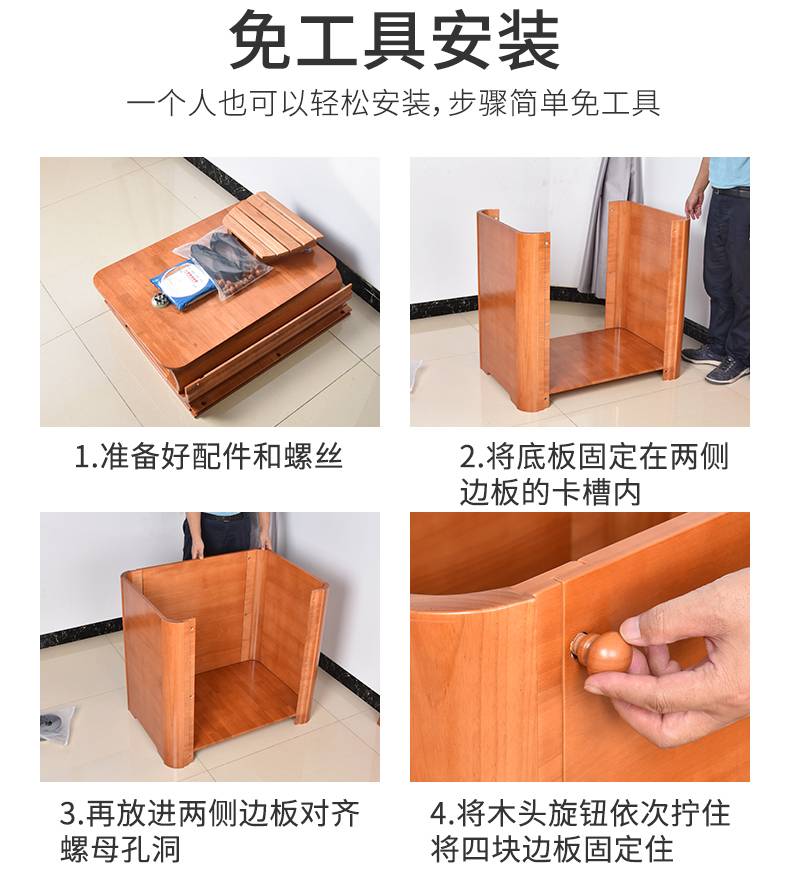 免工具安装

一个人也可以轻松安装，步骤简单免工具

1.准备好配件和螺丝

2.将底板固定在两侧边板的卡槽内

3.再放进两侧边板对齐螺母孔洞

4.将木头旋钮依次拧住将四块边板固定住