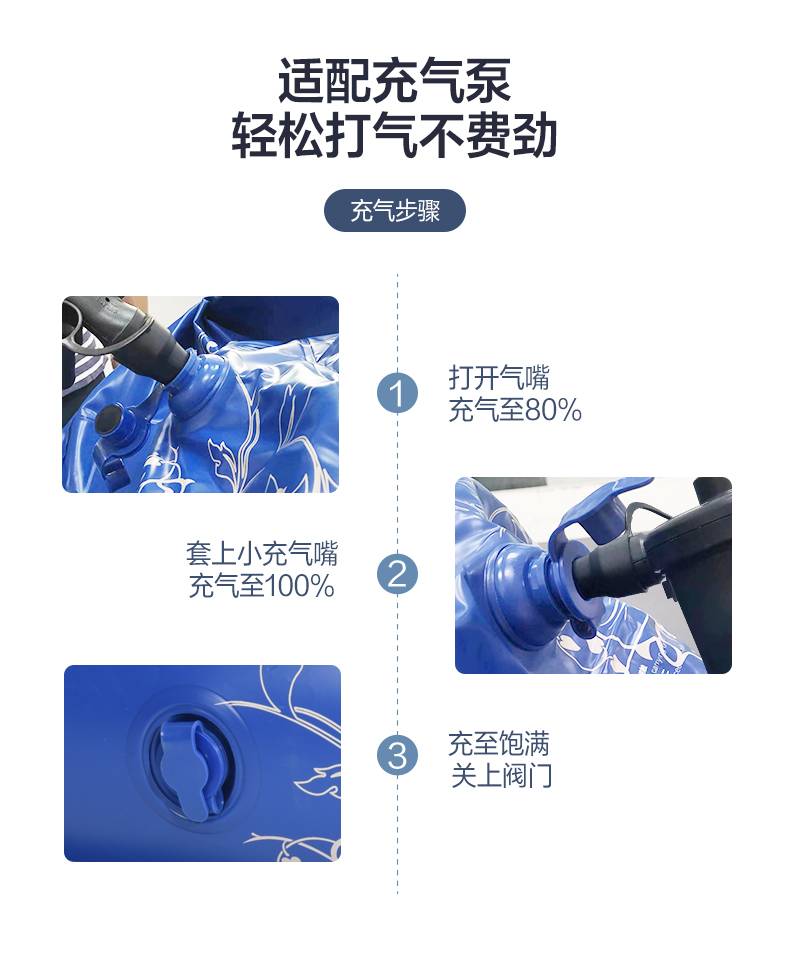 适配充气泵
轻松打气不费劲

充气步骤

1
打开气嘴
充气至80%

套上小充气嘴
充气至100%
2

3
充至饱满
关上阀门