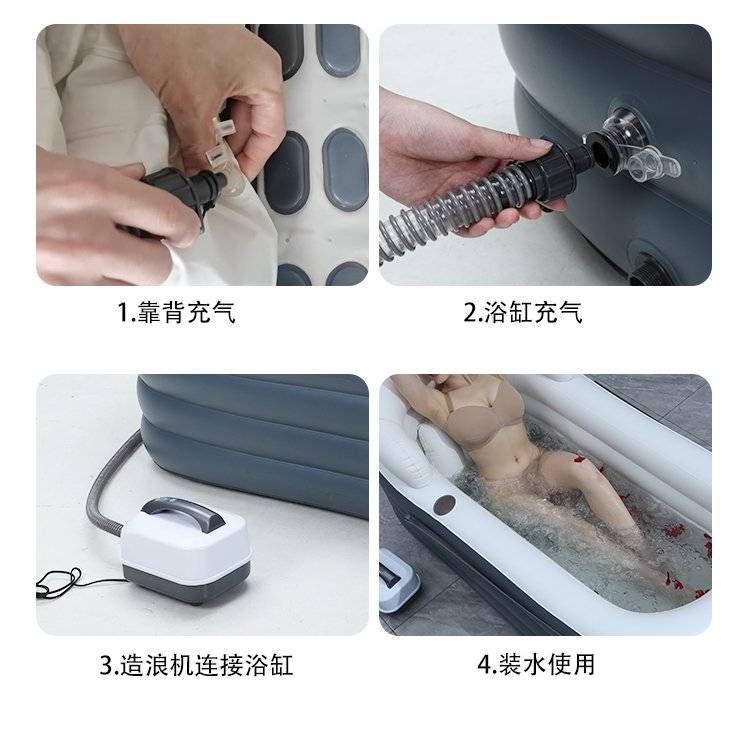 1.靠背充气

2.浴缸充气

3.造浪机连接浴缸

4.装水使用