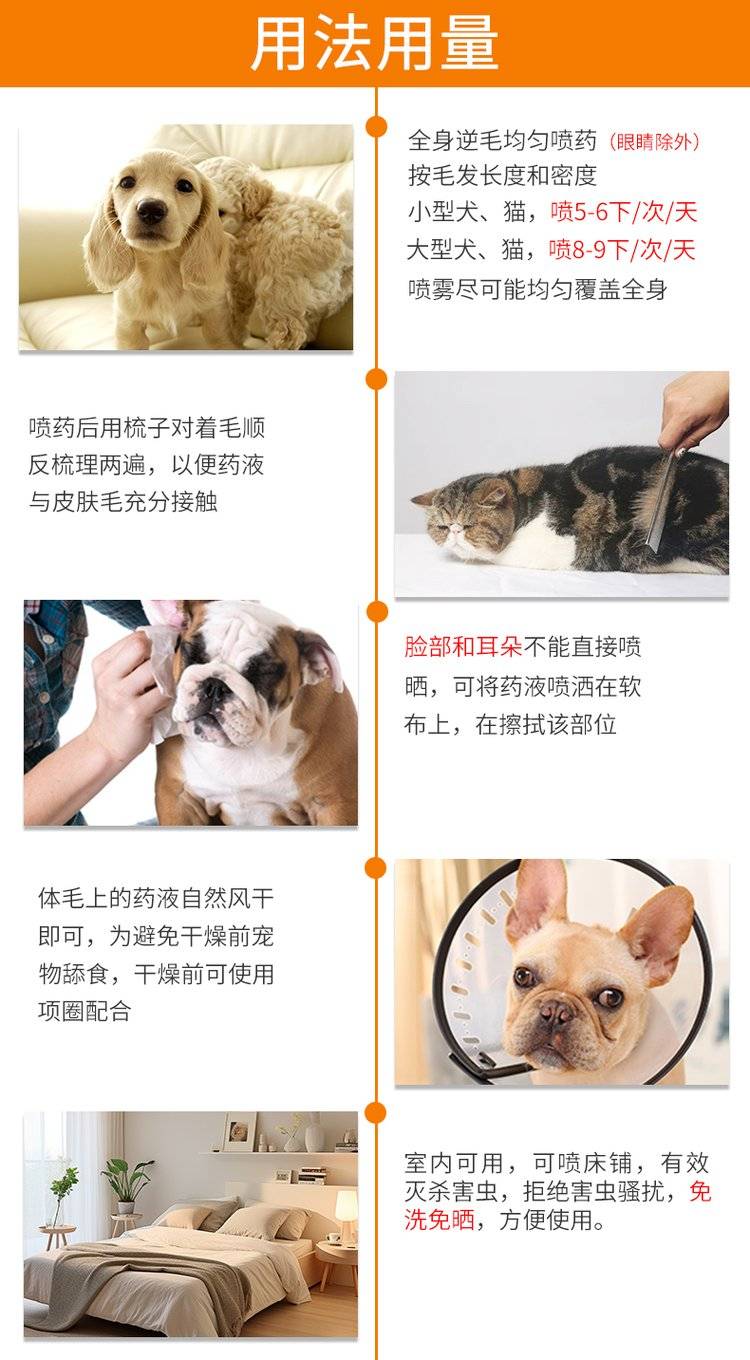 用法用量

全身逆毛均匀喷药（眼睛除外）
按毛发长度和密度
小型犬、猫，喷5-6下/次/天
大型犬、猫，喷8-9下/次/天
喷雾尽可能均匀覆盖全身

喷药后用梳子对着毛顺反梳理两遍，以便药液与皮肤毛充分接触

脸部和耳朵不能直接喷晒，可将药液喷洒在软布上，在擦拭该部位

体毛上的药液自然风干即可，为避免干燥前宠物舔食，干燥前可使用项圈配合

室内可用，可喷床铺，有效灭杀害虫，拒绝害虫骚扰，免洗免晒，方便使用。