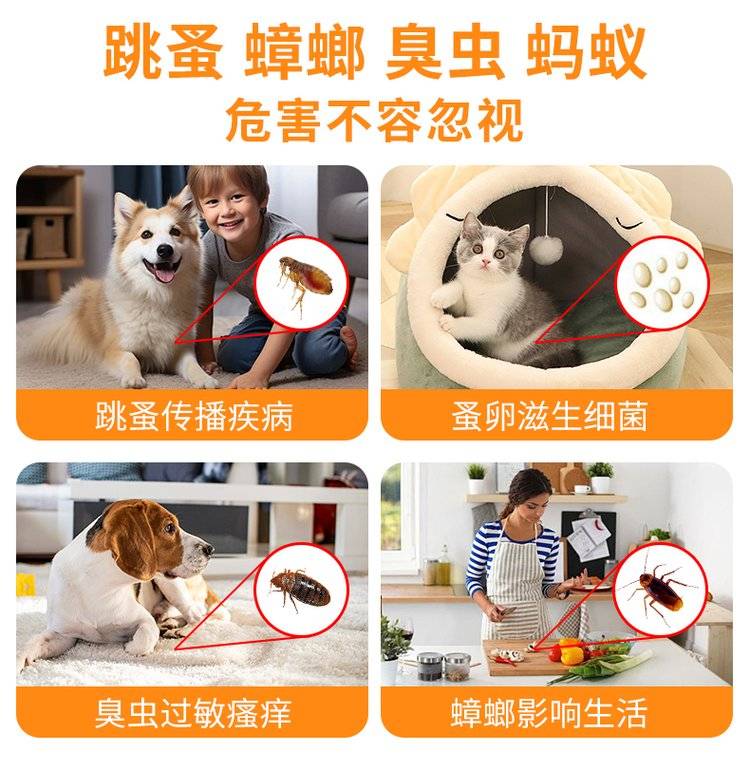 跳蚤 蟑螂 臭虫 蚂蚁
危害不容忽视

跳蚤传播疾病

蚤卵滋生细菌

臭虫过敏瘙痒

蟑螂影响生活