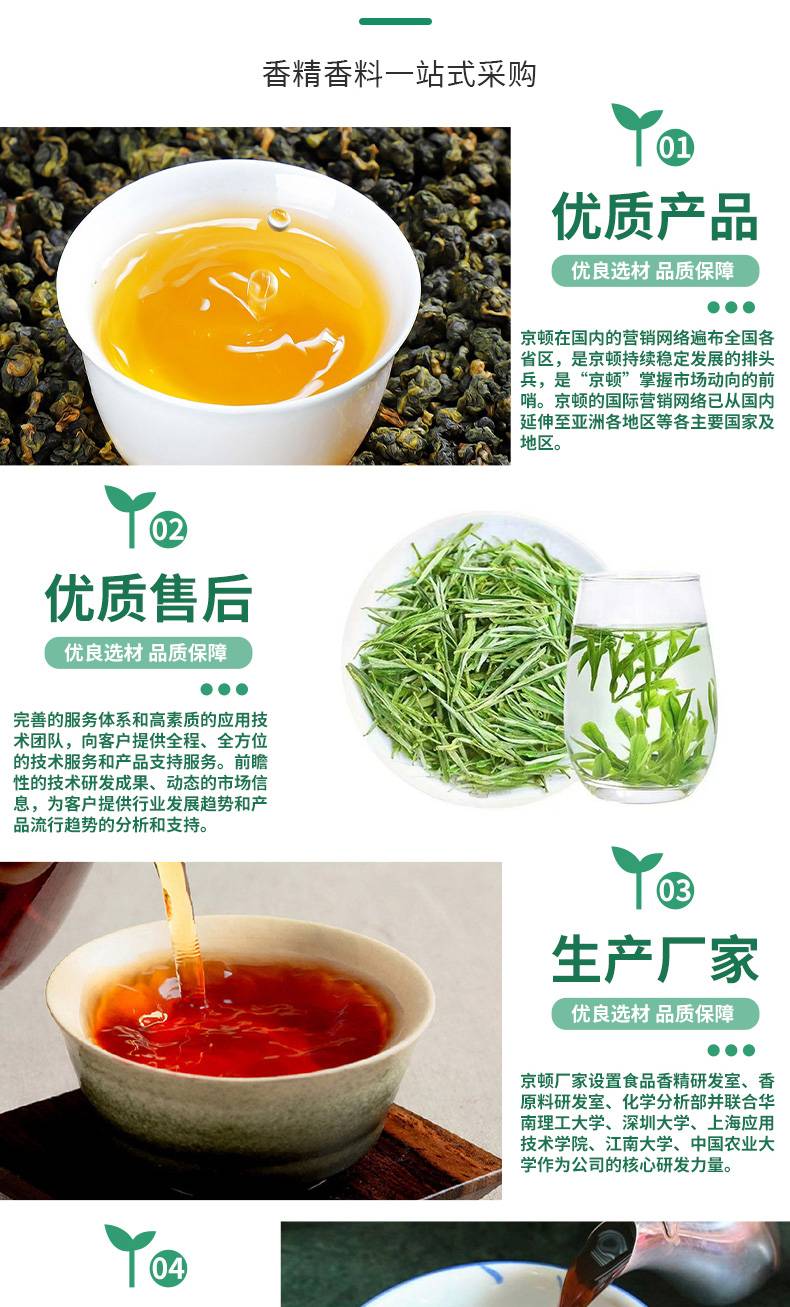 香精香料一站式采购

01

优质产品

优良选材 品质保障

京顿在国内的营销网络遍布全国各省区，是京顿持续稳定发展的排头兵，是“京顿”掌握市场动向的前哨。京顿的国际营销网络已从国内延伸至亚洲各地区等各主要国家及地区。

02

优质售后

优良选材 品质保障

完善的服务体系和高素质的应用技术团队，向客户提供全程、全方位的技术服务和产品支持服务。前瞻性的技术研发成果、动态的市场信息，为客户提供行业发展趋势和产品流行趋势的分析和支持。

03

生产厂家

优良选材 品质保障

京顿厂家设置食品香精研发室、香原料研发室、化学分析部并联合华南理工大学、深圳大学、上海应用技术学院、江南大学、中国农业大学作为公司的核心研发力量。

04